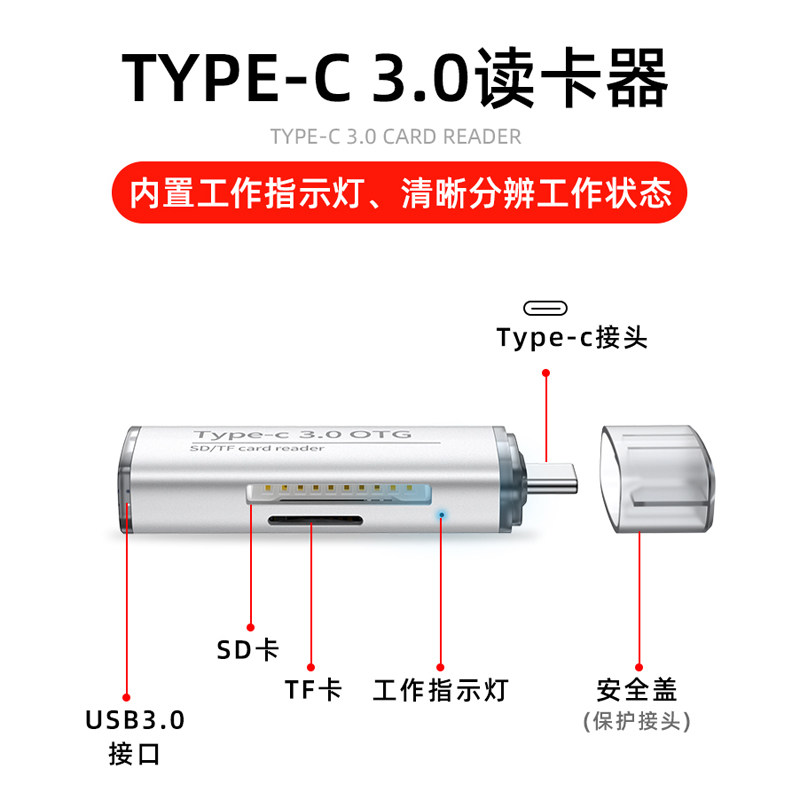 TYPE-C 3.0读卡器
TYPE-C 3.0 CARD READER

内置工作指示灯、清晰分辨工作状态

Type-c接头

Type-c 3.0 OTG
SD/TF card reader

SD卡

TF卡

工作指示灯

安全盖
(保护接头)

USB3.0
接口