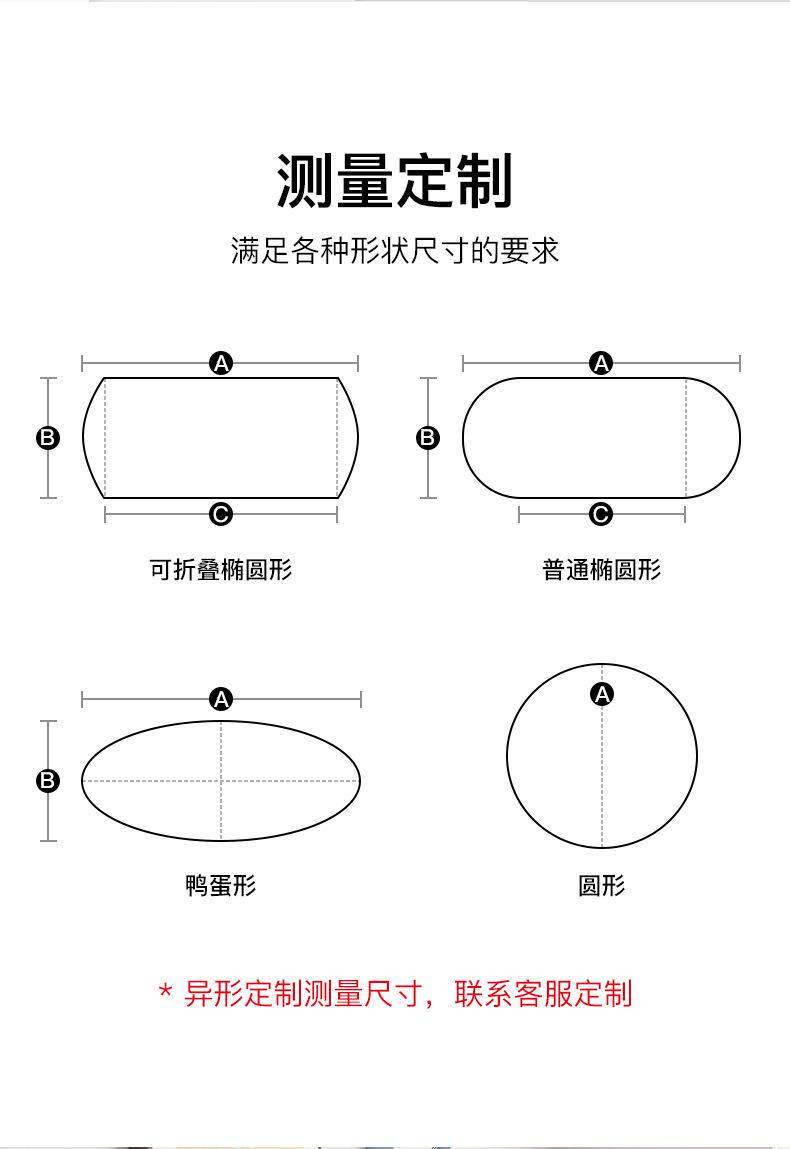 测量定制

满足各种形状尺寸的要求

A
B
C
可折叠椭圆形

A
B
C
普通椭圆形

A
B
鸭蛋形

A
圆形

* 异形定制测量尺寸，联系客服定制