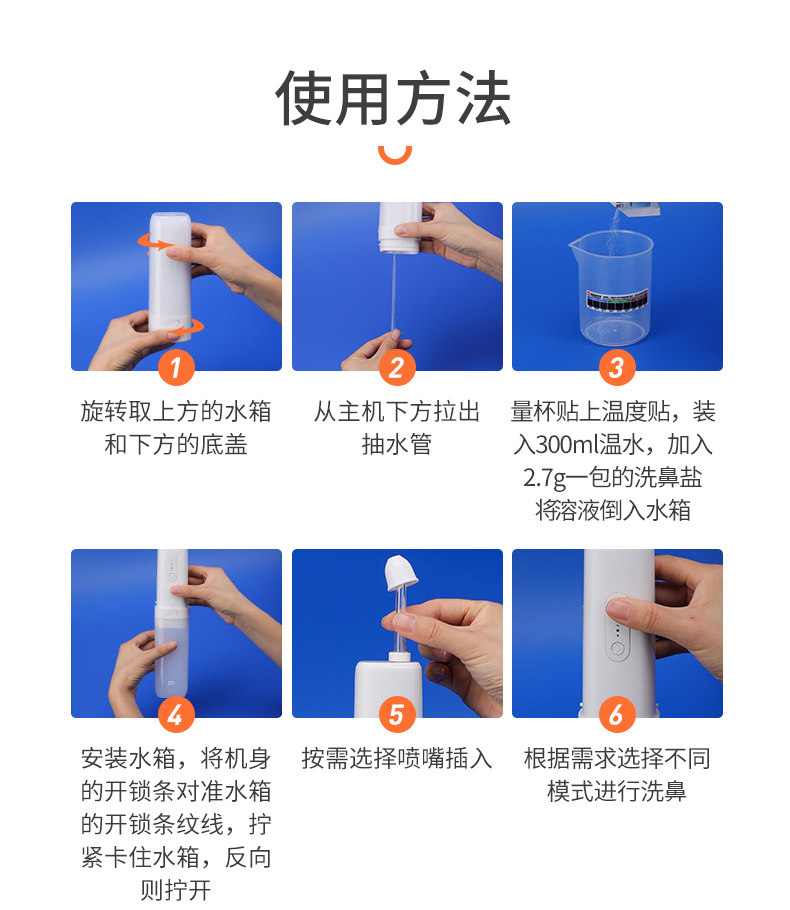 使用方法

1
旋转取上方的水箱和下方的底盖

2
从主机下方拉出抽水管

3
量杯贴上温度贴，装入300ml温水，加入2.7g一包的洗鼻盐将溶液倒入水箱

4
安装水箱，将机身的开锁条对准水箱的开锁条纹线，拧紧卡住水箱，反向则拧开

5
按需选择喷嘴插入

6
根据需求选择不同模式进行洗鼻