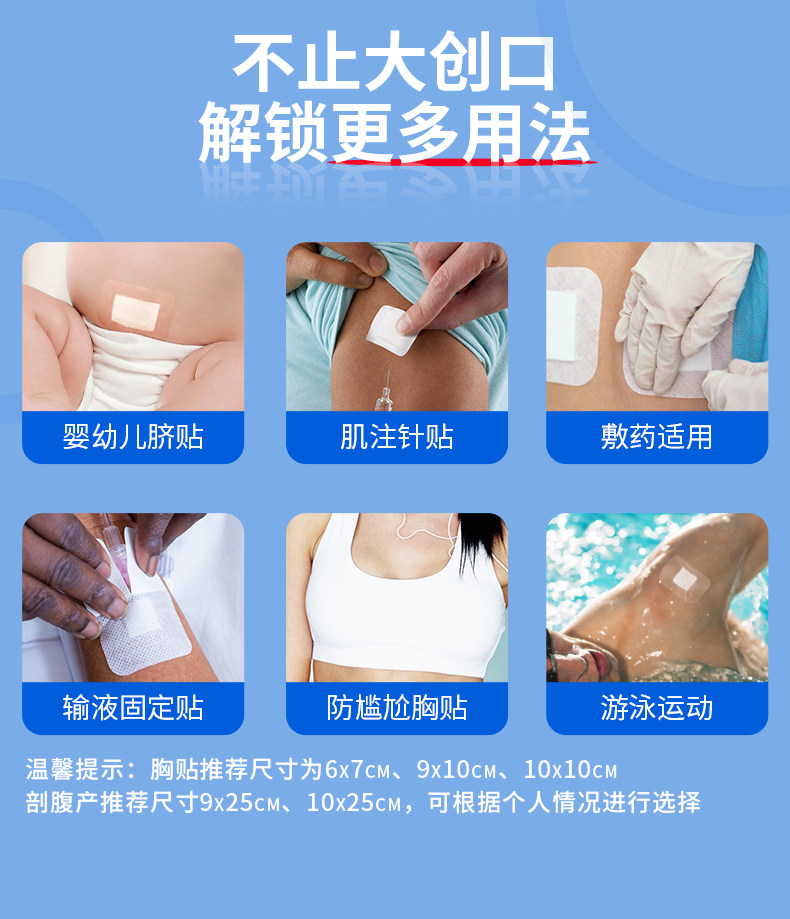 不止大创口
解锁更多用法

婴幼儿脐贴

肌注针贴

敷药适用

输液固定贴

防尴尬胸贴

游泳运动

温馨提示：胸贴推荐尺寸为6x7cm、9x10cm、10x10cm
剖腹产推荐尺寸9x25cm、10x25cm，可根据个人情况进行选择