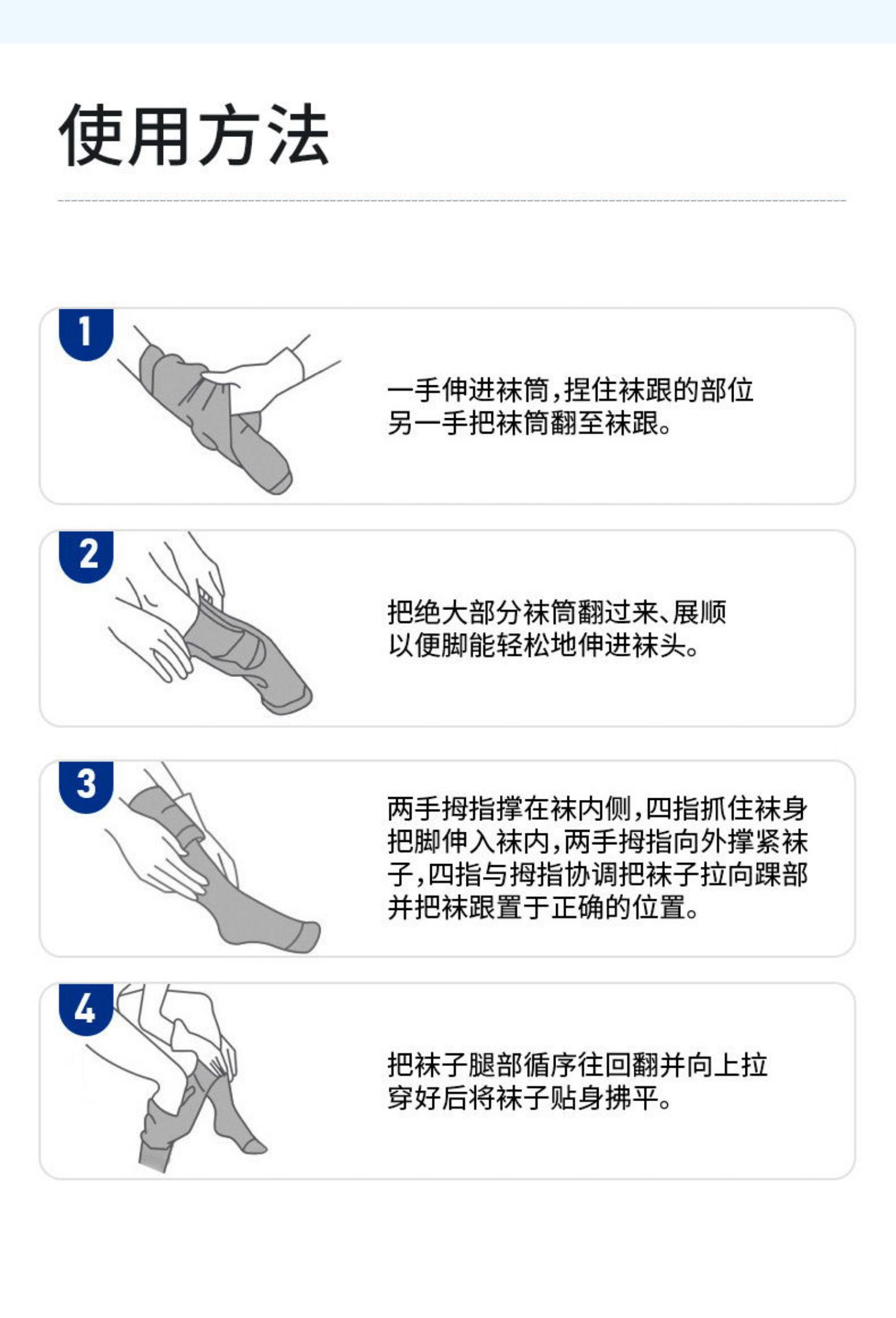 使用方法

1

一手伸进袜筒，捏住袜跟的部位
另一手把袜筒翻至袜跟。

2

把绝大部分袜筒翻过来、展顺
以便脚能轻松地伸进袜头。

3

两手拇指撑在袜内侧，四指抓住袜身
把脚伸入袜内，两手拇指向外撑紧袜子，四指与拇指协调把袜子拉向踝部
并把袜跟置于正确的位置。

4

把袜子腿部循序往回翻并向上拉
穿好后将袜子贴身拂平。