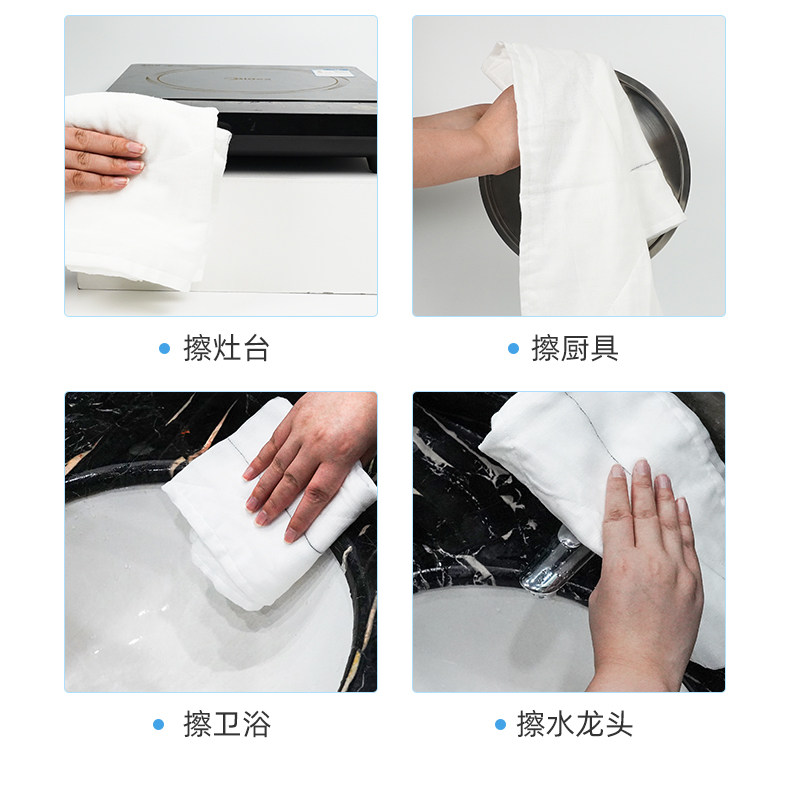 • 擦灶台

• 擦厨具

• 擦卫浴

• 擦水龙头