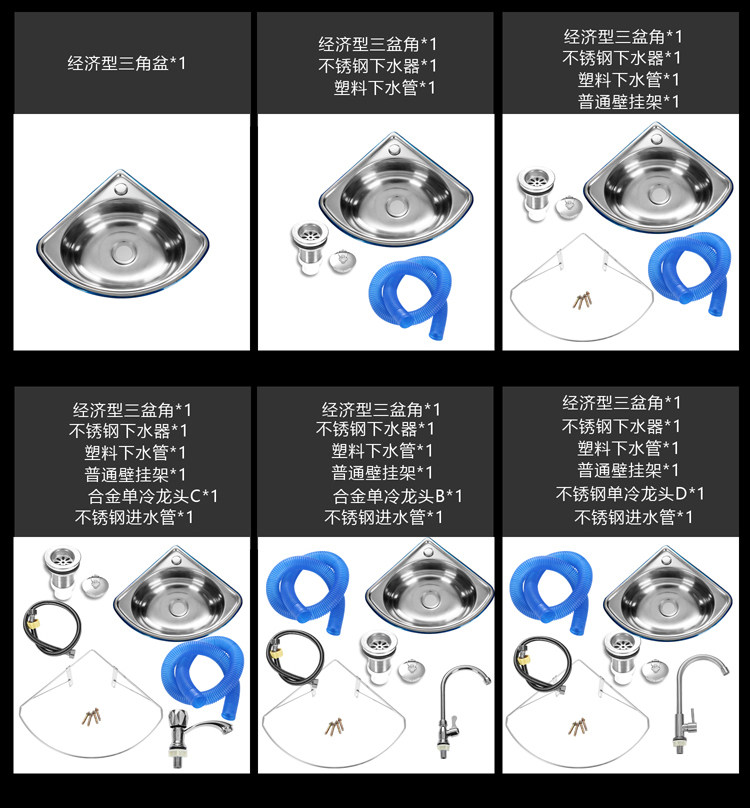 经济型三角盆*1

经济型三盆角*1
不锈钢下水器*1
塑料下水管*1

经济型三盆角*1
不锈钢下水器*1
塑料下水管*1
普通壁挂架*1

经济型三盆角*1
不锈钢下水器*1
塑料下水管*1
普通壁挂架*1
合金单冷龙头C*1
不锈钢进水管*1

经济型三盆角*1
不锈钢下水器*1
塑料下水管*1
普通壁挂架*1
合金单冷龙头B*1
不锈钢进水管*1

经济型三盆角*1
不锈钢下水器*1
塑料下水管*1
普通壁挂架*1
不锈钢单冷龙头D*1
不锈钢进水管*1