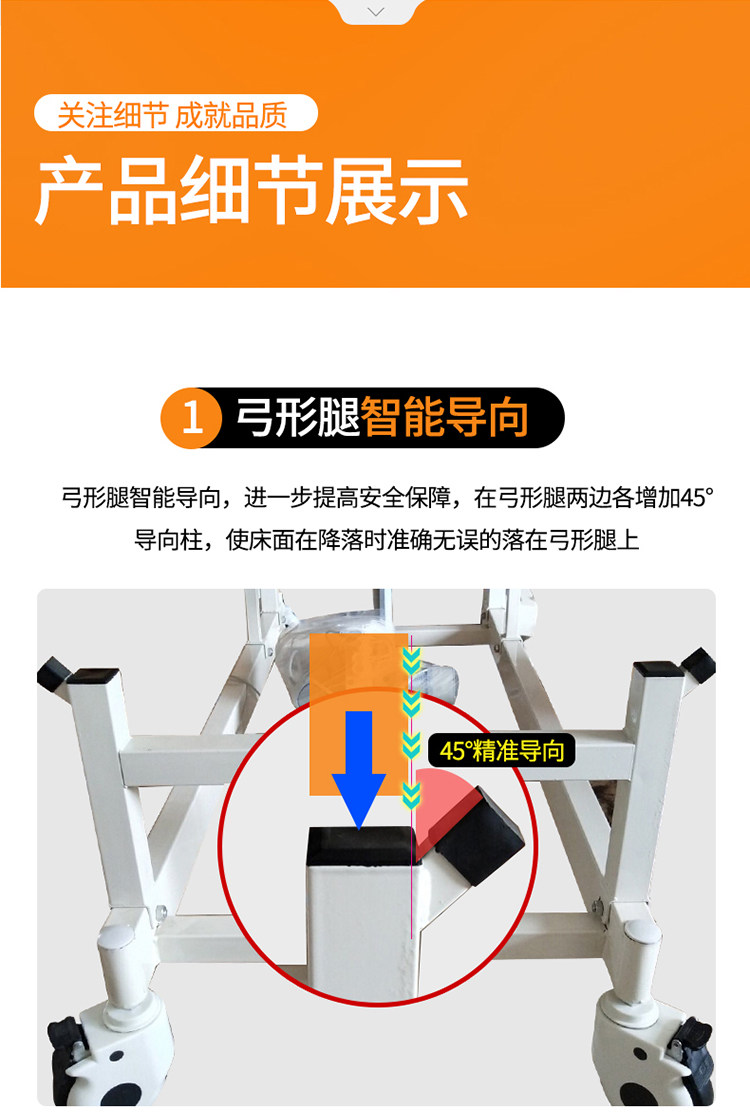 关注细节 成就品质

产品细节展示

1 弓形腿智能导向

弓形腿智能导向，进一步提高安全保障，在弓形腿两边各增加45°导向柱，使床面在降落时准确无误的落在弓形腿上

45°精准导向