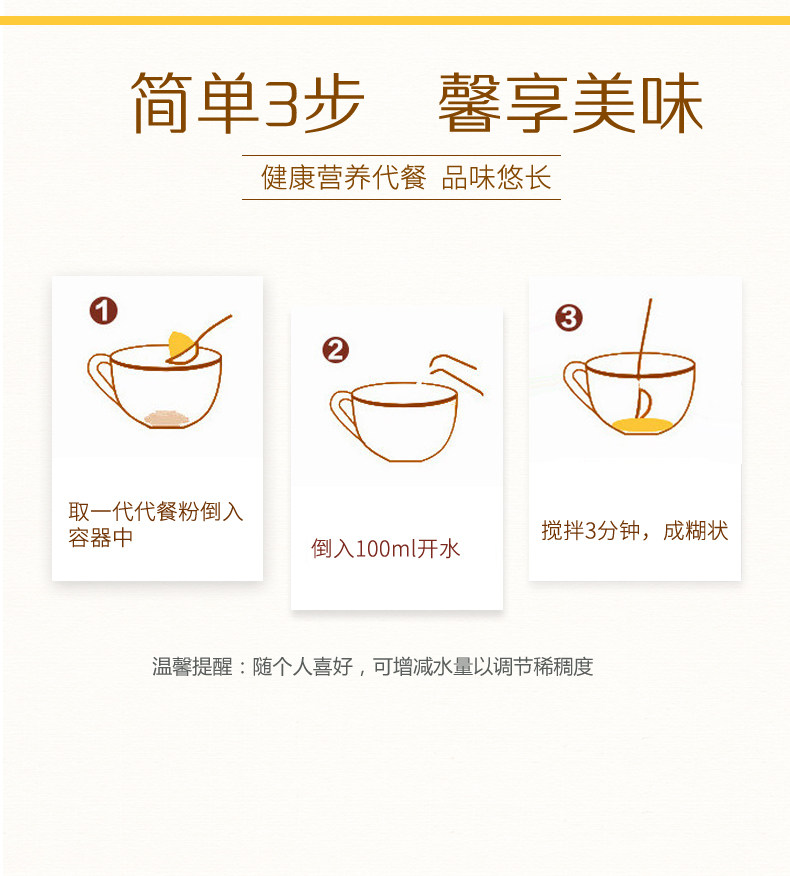 简单3步　馨享美味

健康营养代餐　品味悠长

1

取一代代餐粉倒入容器中

2

倒入100ml开水

3

搅拌3分钟，成糊状

温馨提醒：随个人喜好，可增减水量以调节稀稠度