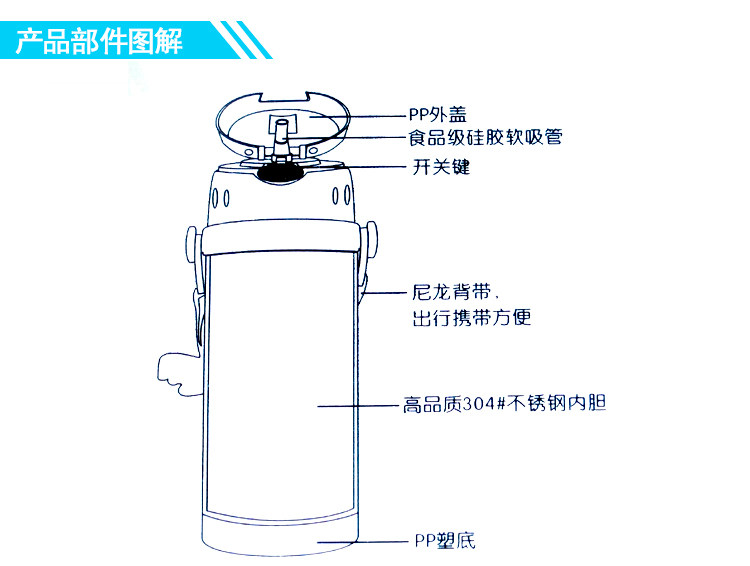 产品部件图解

PP外盖
食品级硅胶软吸管
开关键
尼龙背带.
出行携带方便
高品质304#不锈钢内胆
PP塑底