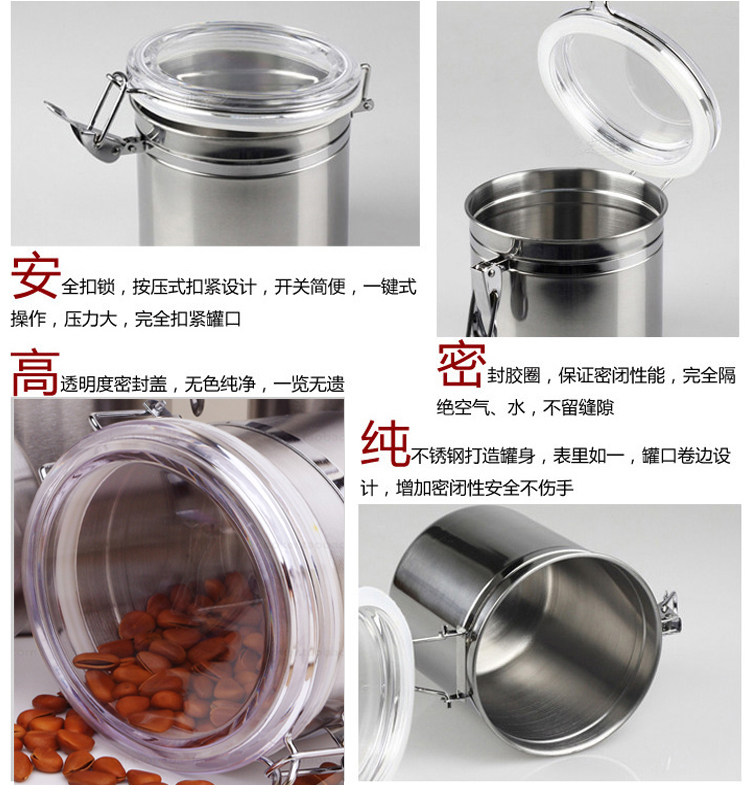 安全扣锁，按压式扣紧设计，开关简便，一键式操作，压力大，完全扣紧罐口

高透明度密封盖，无色纯净，一览无遗

密封胶圈，保证密闭性能，完全隔绝空气、水，不留缝隙

纯不锈钢打造罐身，表里如一，罐口卷边设计，增加密闭性安全不伤手