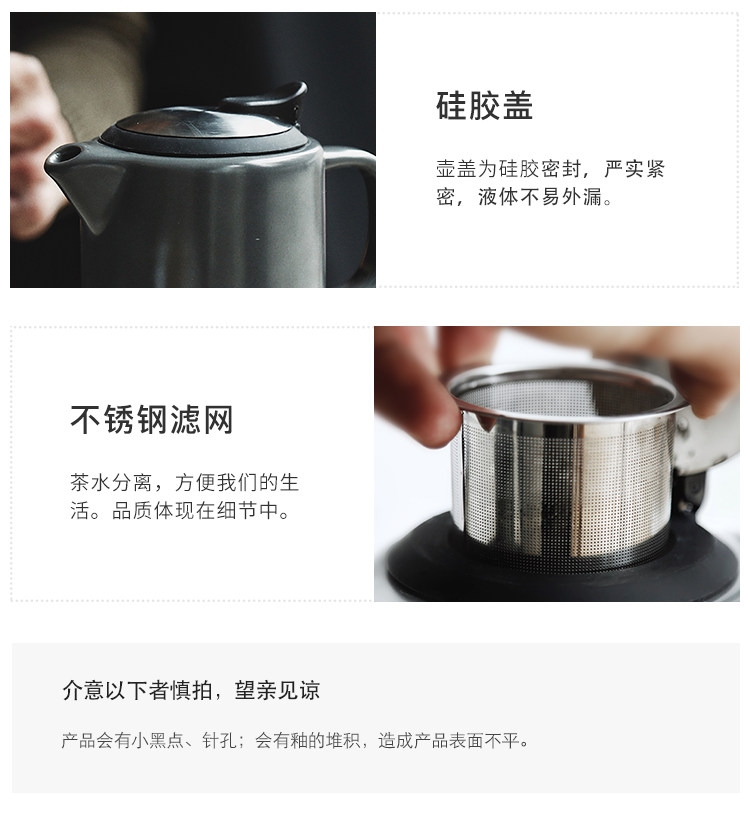 硅胶盖

壶盖为硅胶密封，严实紧密，液体不易外漏。

不锈钢滤网

茶水分离，方便我们的生活。品质体现在细节中。

介意以下者慎拍，望亲见谅

产品会有小黑点、针孔；会有釉的堆积，造成产品表面不平。