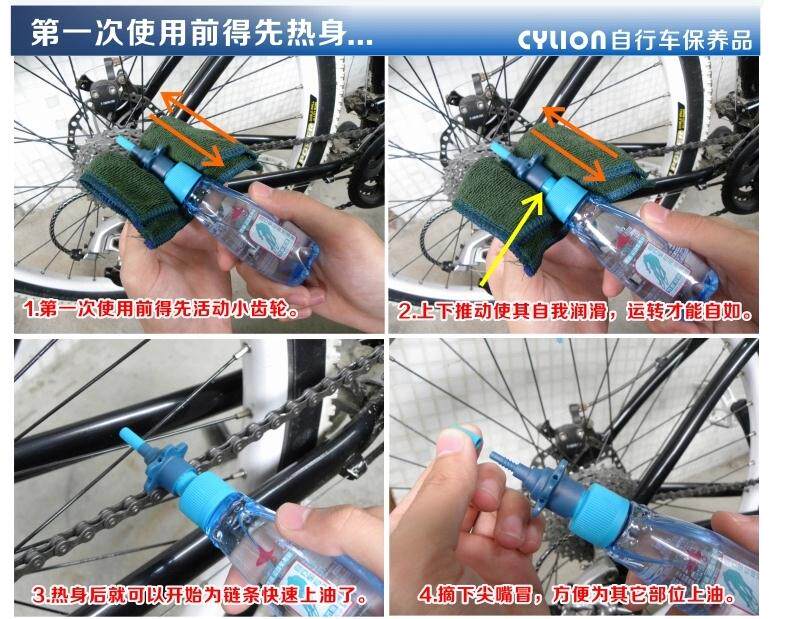 第一次使用前得先热身...

CYLION自行车保养品

1.第一次使用前得先活动小齿轮。

2.上下推动使其自我润滑，运转才能自如。

3.热身后就可以开始为链条快速上油了。

4.摘下尖嘴冒，方便为其它部位上油。