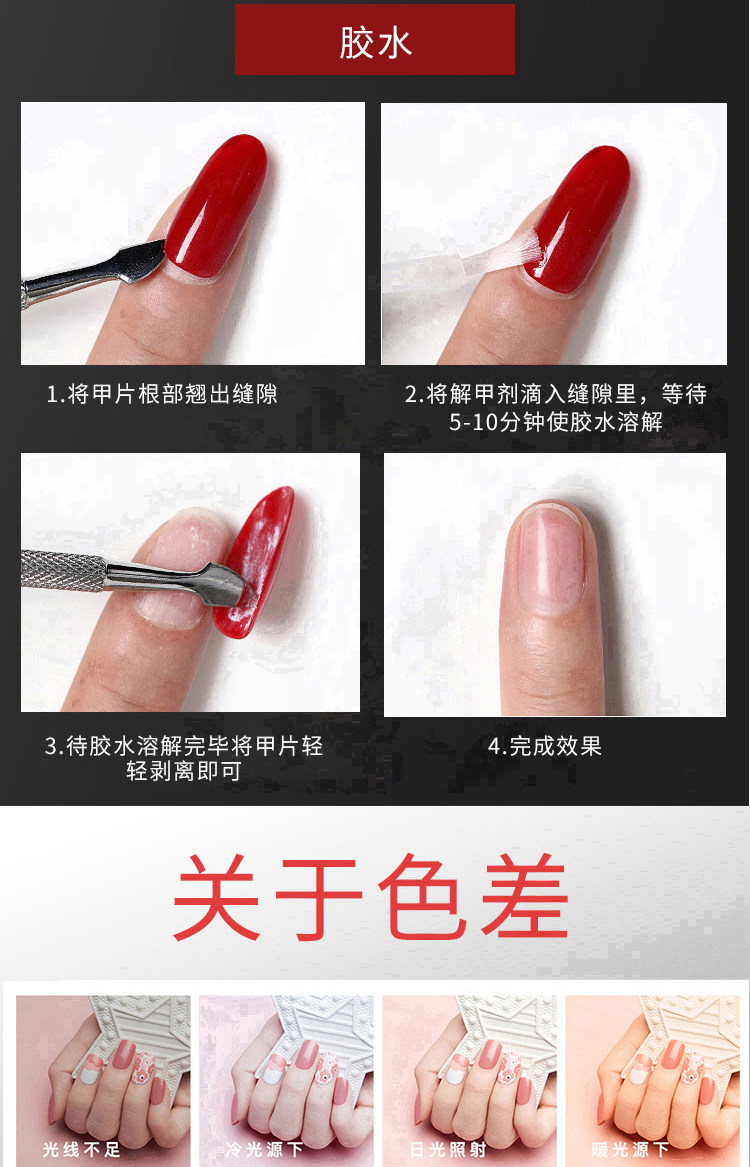 胶水

1.将甲片根部翘出缝隙

2.将解甲剂滴入缝隙里，等待5-10分钟使胶水溶解

3.待胶水溶解完毕将甲片轻轻剥离即可

4.完成效果

关于色差

光线不足

冷光源下

日光照射

暖光源下