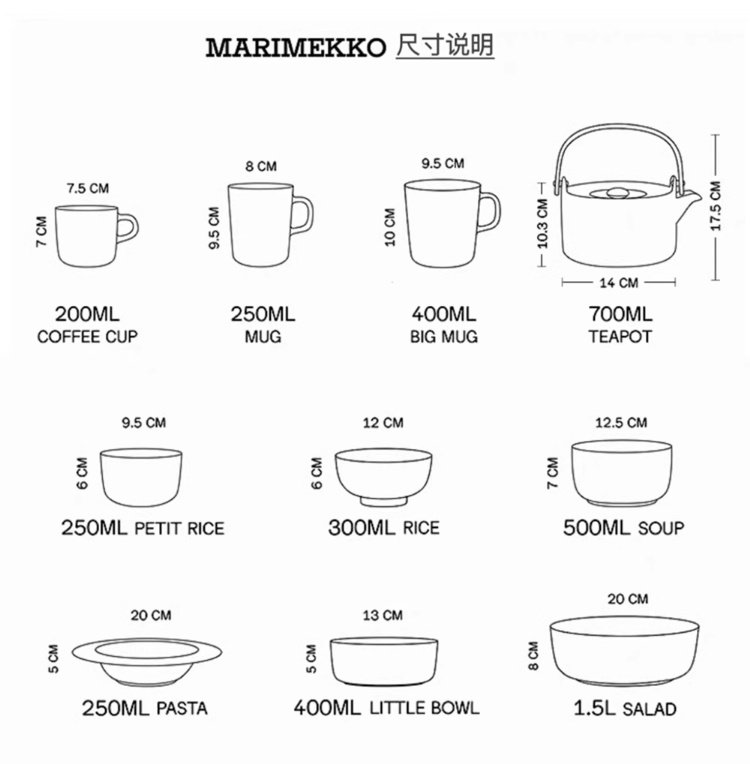 MARIMEKKO 尺寸说明

7.5 CM
7 CM
200ML
COFFEE CUP

8 CM
9.5 CM
250ML
MUG

9.5 CM
10 CM
400ML
BIG MUG

10.3 CM
17.5 CM
14 CM
700ML
TEAPOT

9.5 CM
6 CM
250ML PETIT RICE

12 CM
6 CM
300ML RICE

12.5 CM
7 CM
500ML SOUP

20 CM
5 CM
250ML PASTA

13 CM
5 CM
400ML LITTLE BOWL

20 CM
8 CM
1.5L SALAD