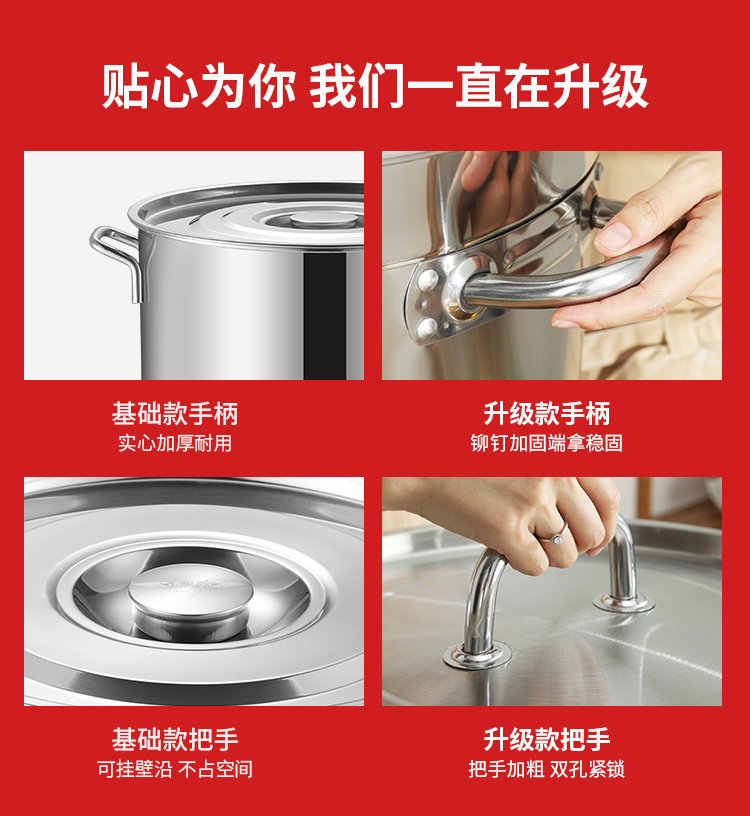 贴心为你 我们一直在升级

基础款手柄
实心加厚耐用

升级款手柄
铆钉加固端拿稳固

基础款把手
可挂壁沿 不占空间

升级款把手
把手加粗 双孔紧锁