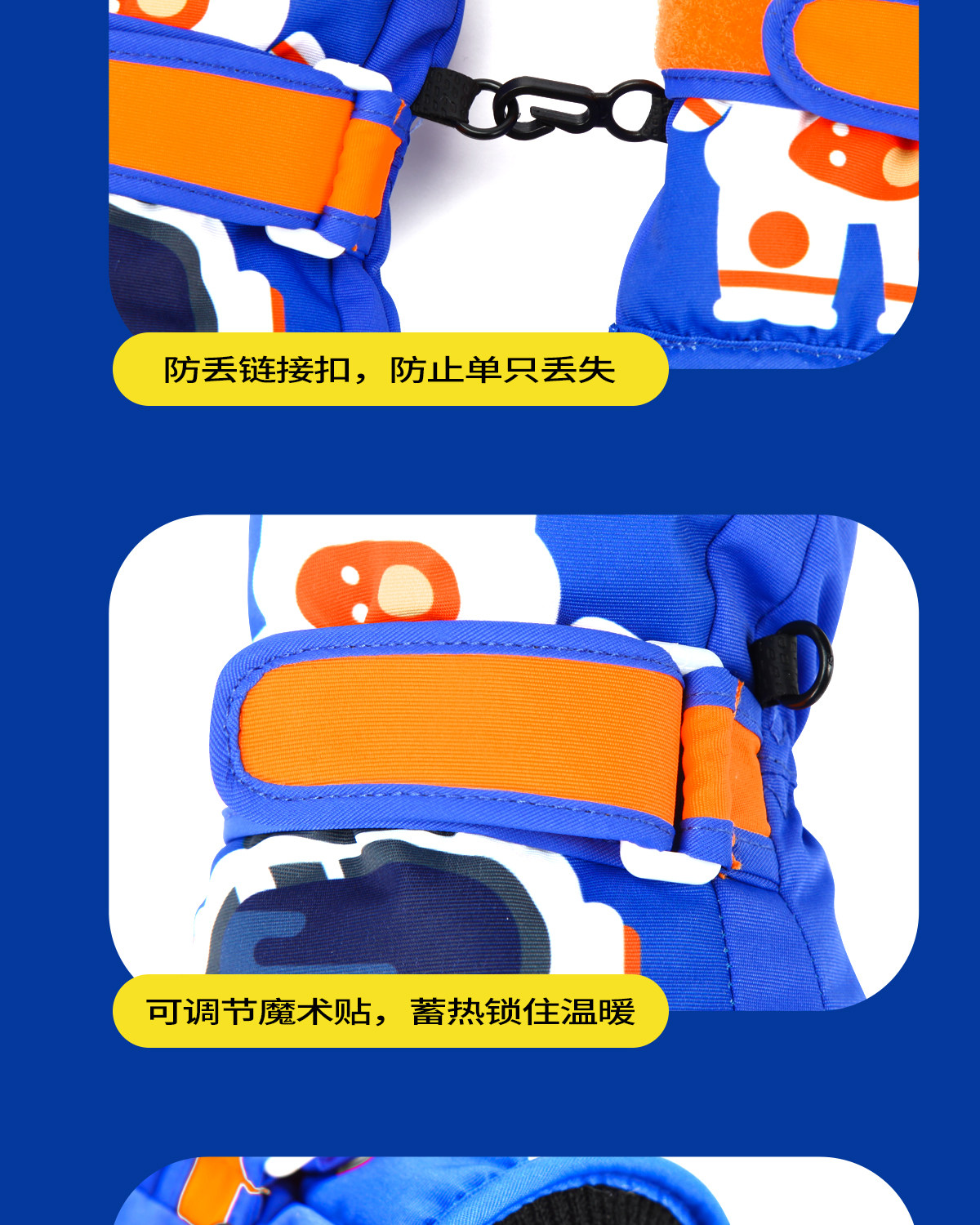 防丢链接扣，防止单只丢失

可调节魔术贴，蓄热锁住温暖