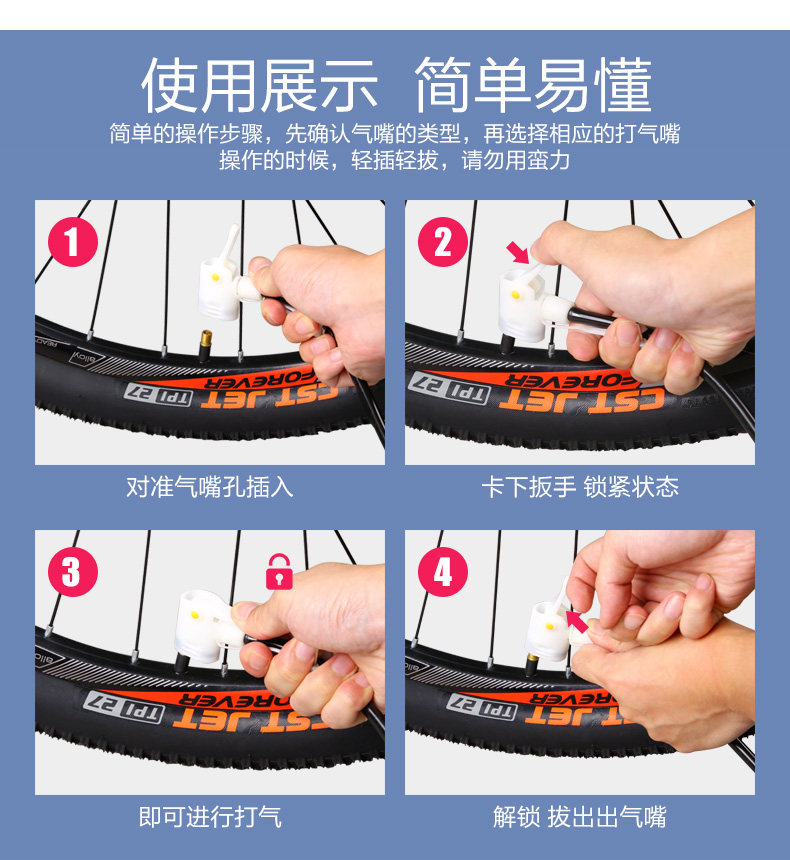 使用展示 简单易懂

简单的操作步骤，先确认气嘴的类型，再选择相应的打气嘴
操作的时候，轻插轻拔，请勿用蛮力

1

CST JET
FOREVER
TPI 27

对准气嘴孔插入

2

CST JET
FOREVER
TPI 27

卡下扳手 锁紧状态

3

CST JET
FOREVER
TPI 27

即可进行打气

4

CST JET
FOREVER
TPI 27

解锁 拔出出气嘴