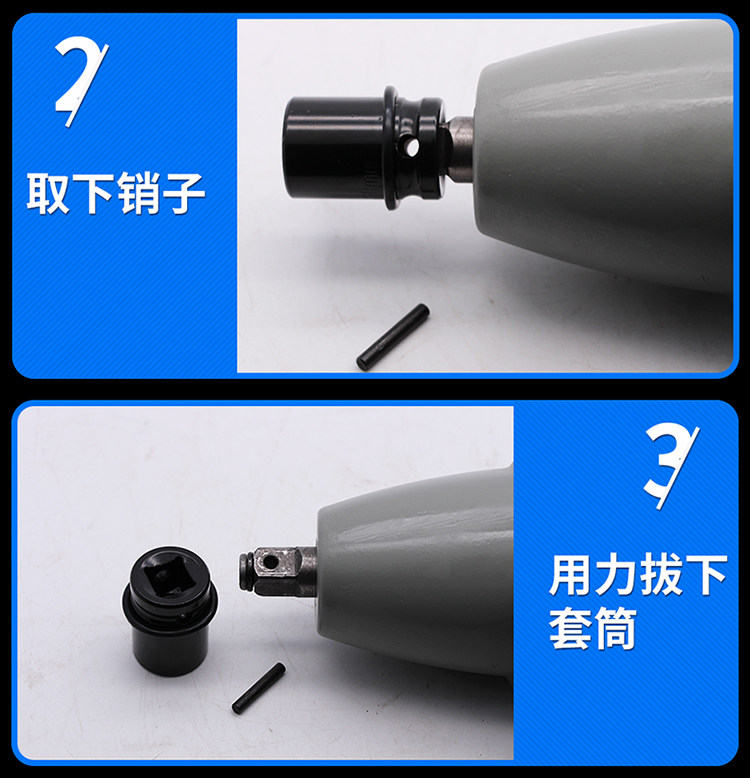 2

取下销子

3

用力拔下套筒