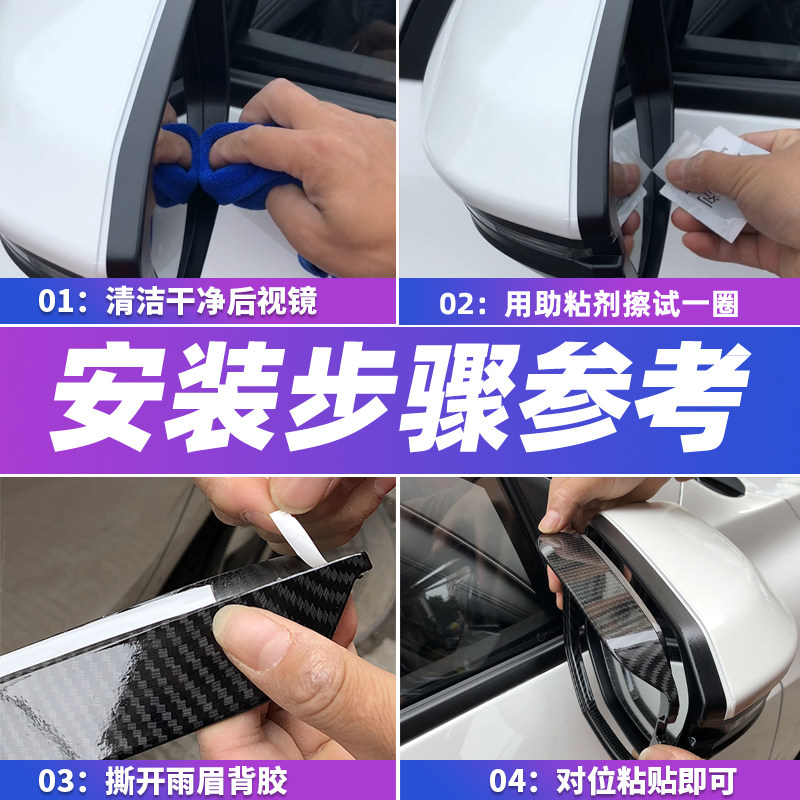 01：清洁干净后视镜

02：用助粘剂擦试一圈

安装步骤参考

03：撕开雨眉背胶

04：对位粘贴即可