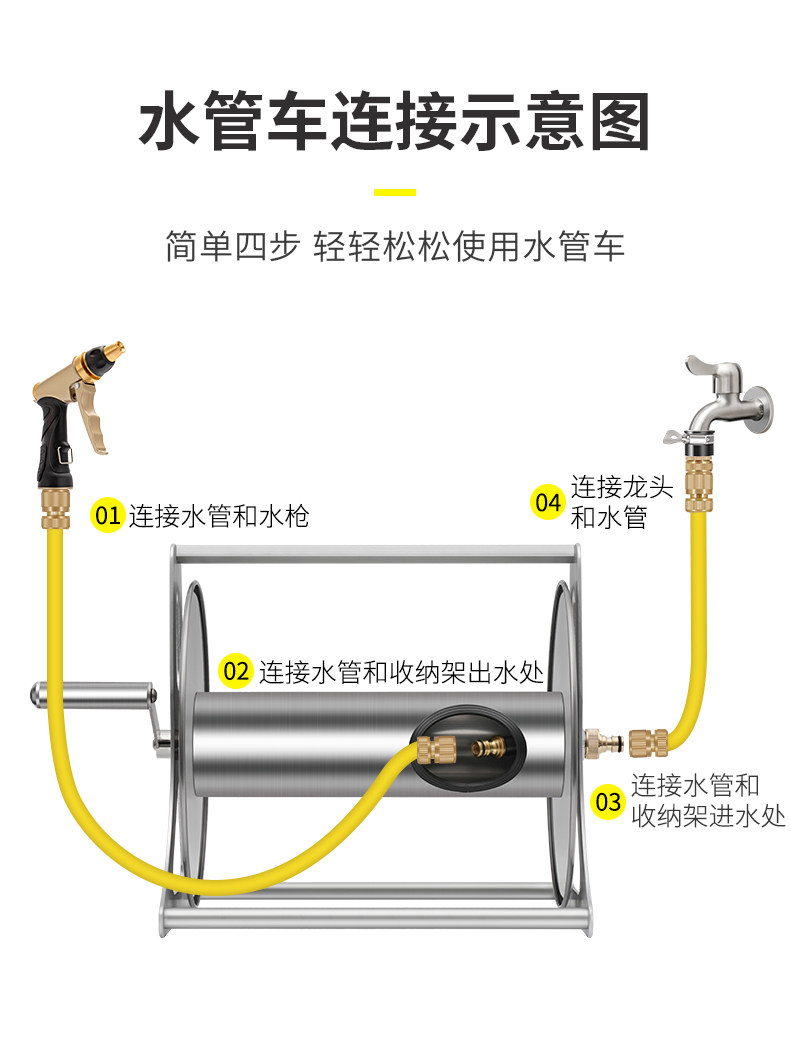 水管车连接示意图

简单四步 轻轻松松使用水管车

01 连接水管和水枪

04 连接龙头和水管

02 连接水管和收纳架出水处

03 连接水管和收纳架进水处