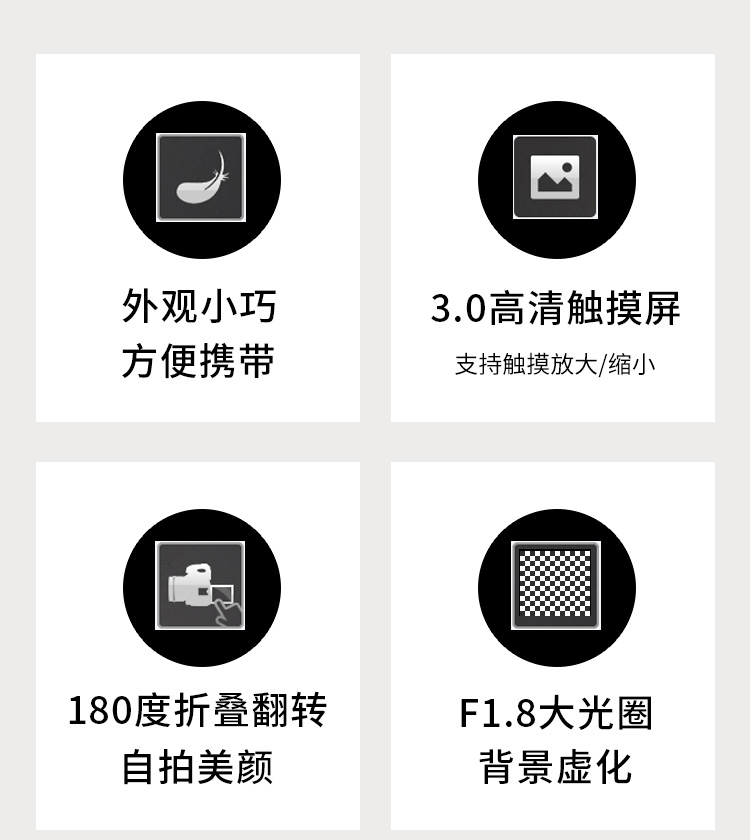 外观小巧
方便携带

3.0高清触摸屏
支持触摸放大/缩小

180度折叠翻转
自拍美颜

F1.8大光圈
背景虚化