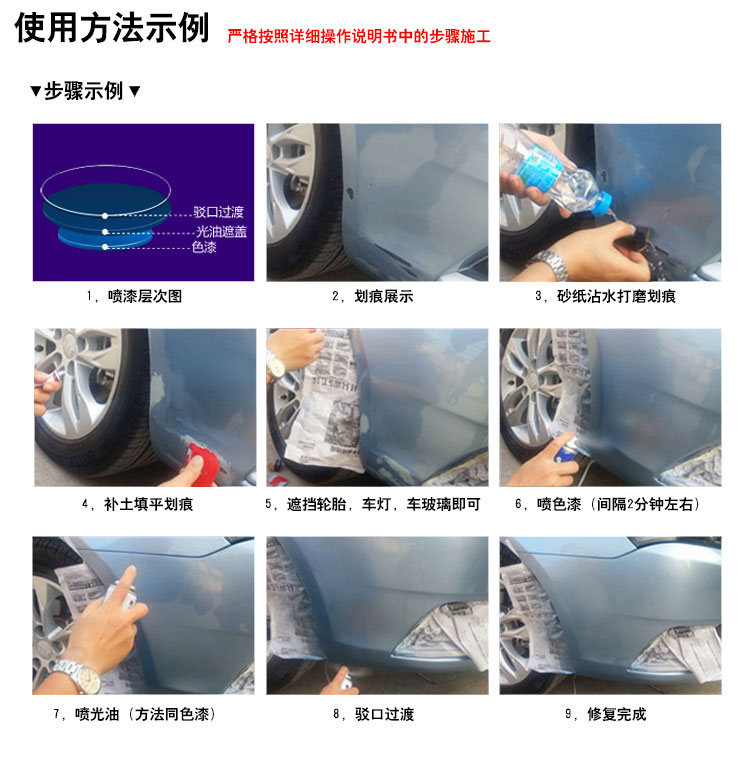 使用方法示例 严格按照详细操作说明书中的步骤施工

▼步骤示例▼

驳口过渡
光油遮盖
色漆

1，喷漆层次图

2，划痕展示

3，砂纸沾水打磨划痕

4，补土填平划痕

5，遮挡轮胎，车灯，车玻璃即可

6，喷色漆（间隔2分钟左右）

7，喷光油（方法同色漆）

8，驳口过渡

9，修复完成