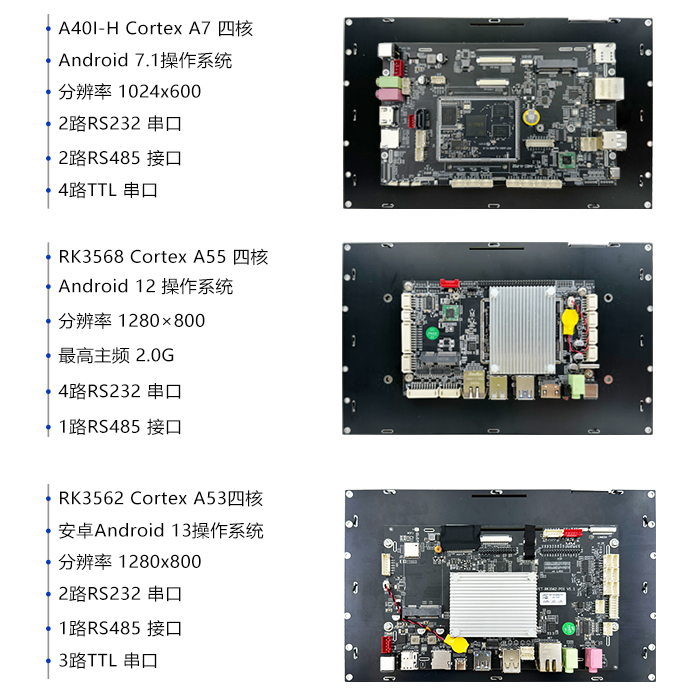 A40I-H Cortex A7 四核
Android 7.1操作系统
分辨率 1024x600
2路RS232 串口
2路RS485 接口
4路TTL 串口

RK3568 Cortex A55 四核
Android 12 操作系统
分辨率 1280×800
最高主频 2.0G
4路RS232 串口
1路RS485 接口

RK3562 Cortex A53四核
安卓Android 13操作系统
分辨率 1280x800
2路RS232 串口
1路RS485 接口
3路TTL 串口