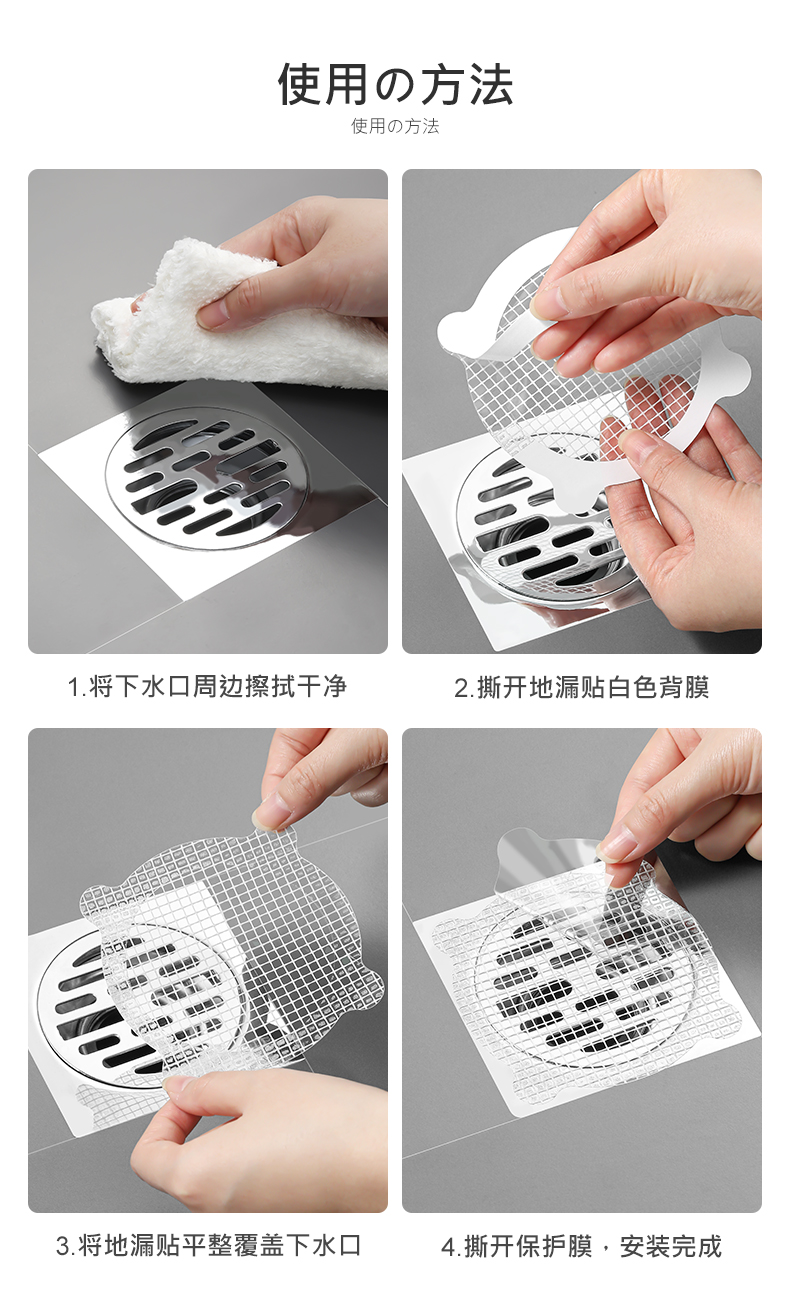 使用の方法

使用の方法

1.将下水口周边擦拭干净

2.撕开地漏贴白色背膜

3.将地漏贴平整覆盖下水口

4.撕开保护膜，安装完成