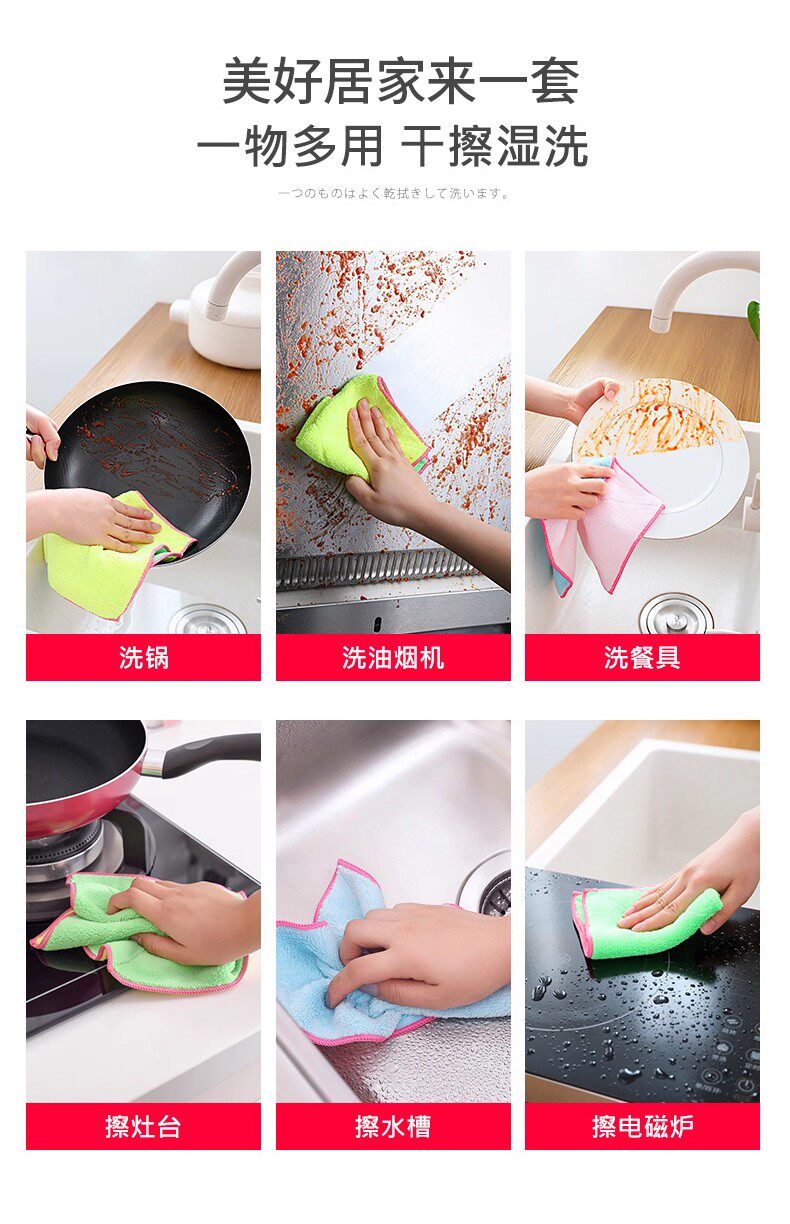 美好居家来一套
一物多用 干擦湿洗

一つのものはよく乾拭きして洗います。

洗锅

洗油烟机

洗餐具

擦灶台

擦水槽

擦电磁炉