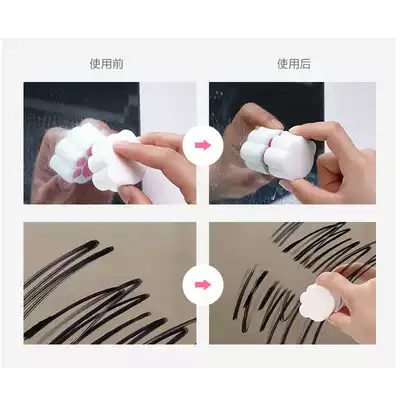 使用前

使用后