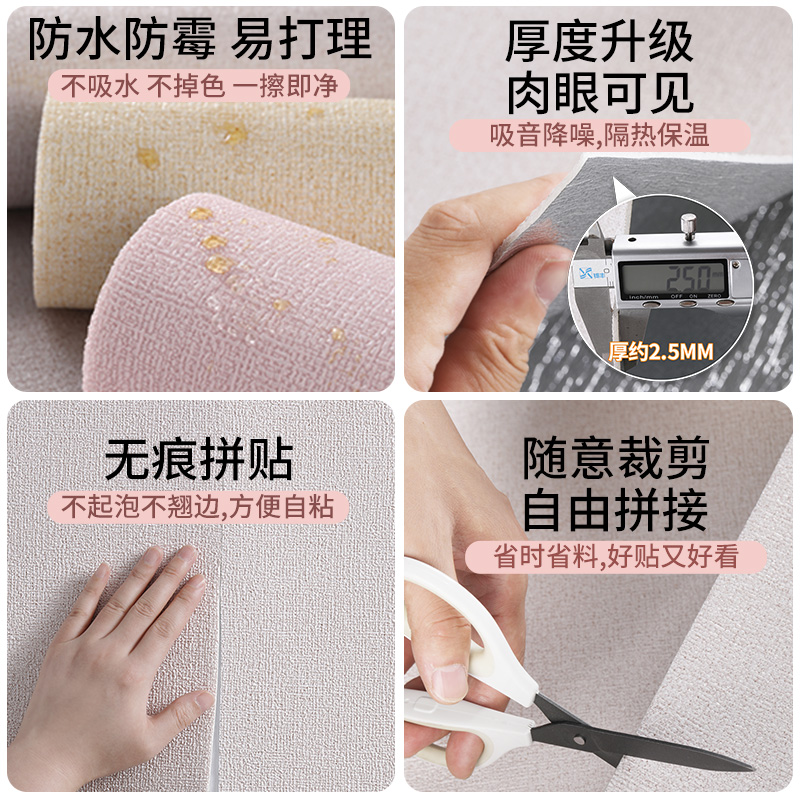 防水防霉 易打理

不吸水 不掉色 一擦即净

厚度升级
肉眼可见

吸音降噪,隔热保温

2.50

inch/mm OFF ON ZERO

厚约2.5MM

无痕拼贴

不起泡不翘边,方便自粘

随意裁剪
自由拼接

省时省料,好贴又好看