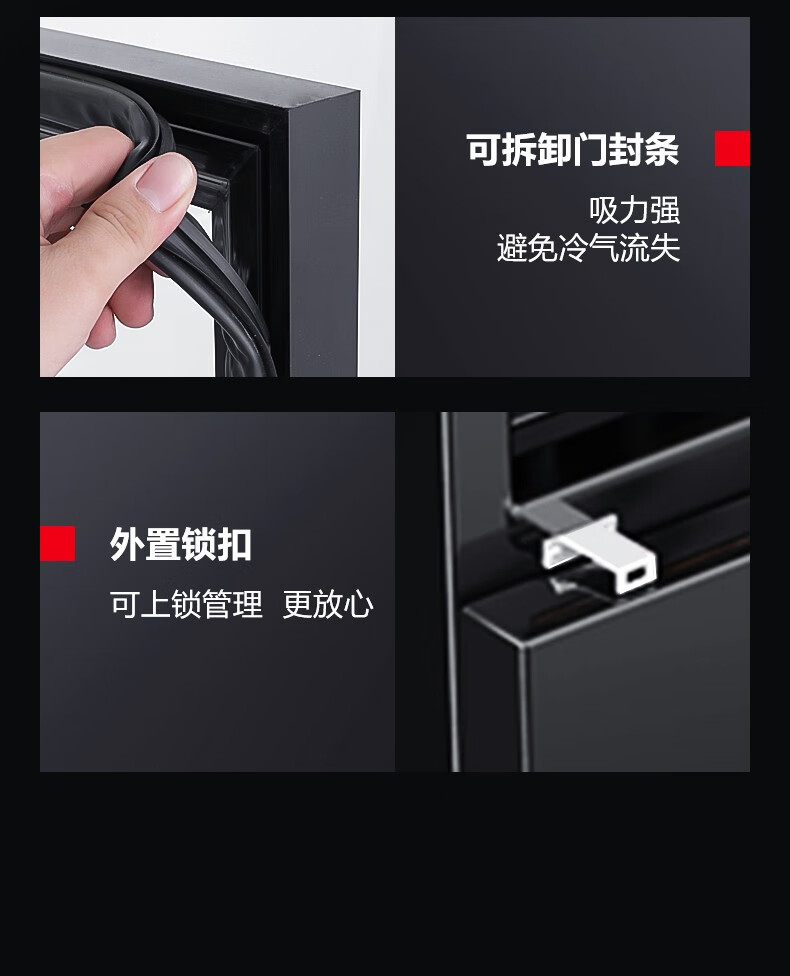 可拆卸门封条

吸力强
避免冷气流失

外置锁扣

可上锁管理 更放心