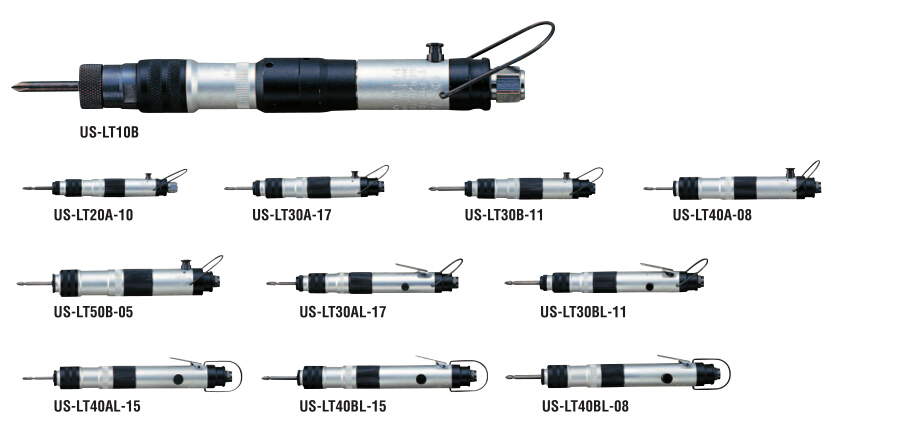 US-LT10B

US-LT20A-10

US-LT30A-17

US-LT30B-11

US-LT40A-08

US-LT50B-05

US-LT30AL-17

US-LT30BL-11

US-LT40AL-15

US-LT40BL-15

US-LT40BL-08