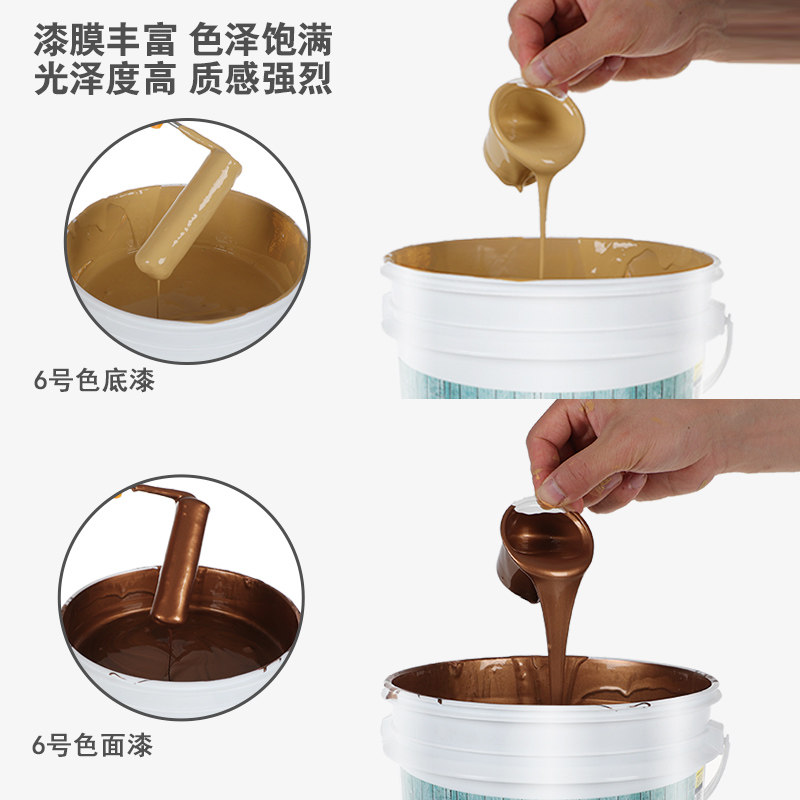 漆膜丰富 色泽饱满
光泽度高 质感强烈

6号色底漆

6号色面漆