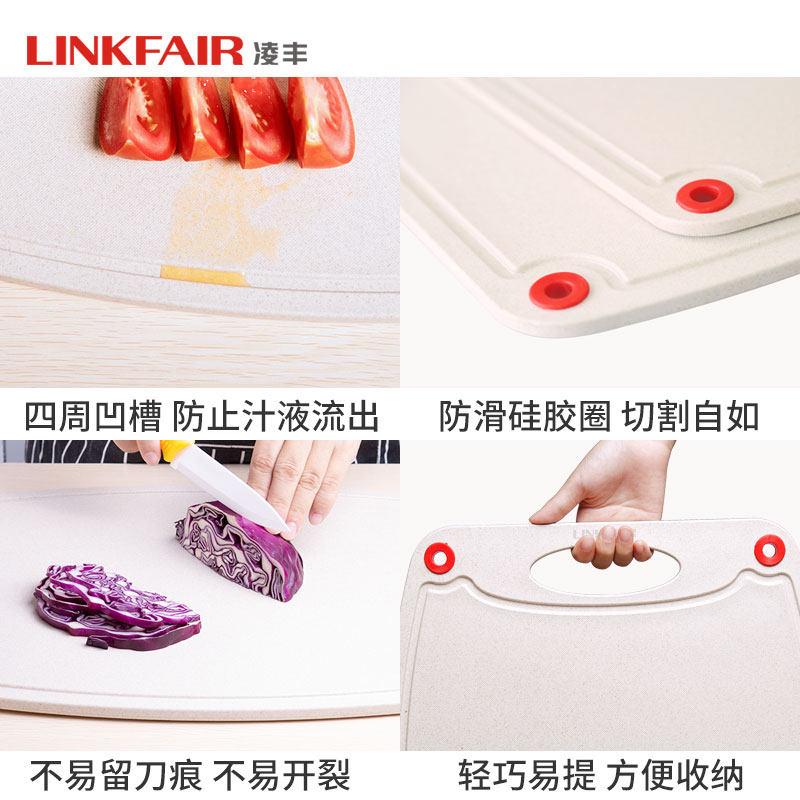 LINKFAIR 凌丰

四周凹槽 防止汁液流出

防滑硅胶圈 切割自如

不易留刀痕 不易开裂

轻巧易提 方便收纳