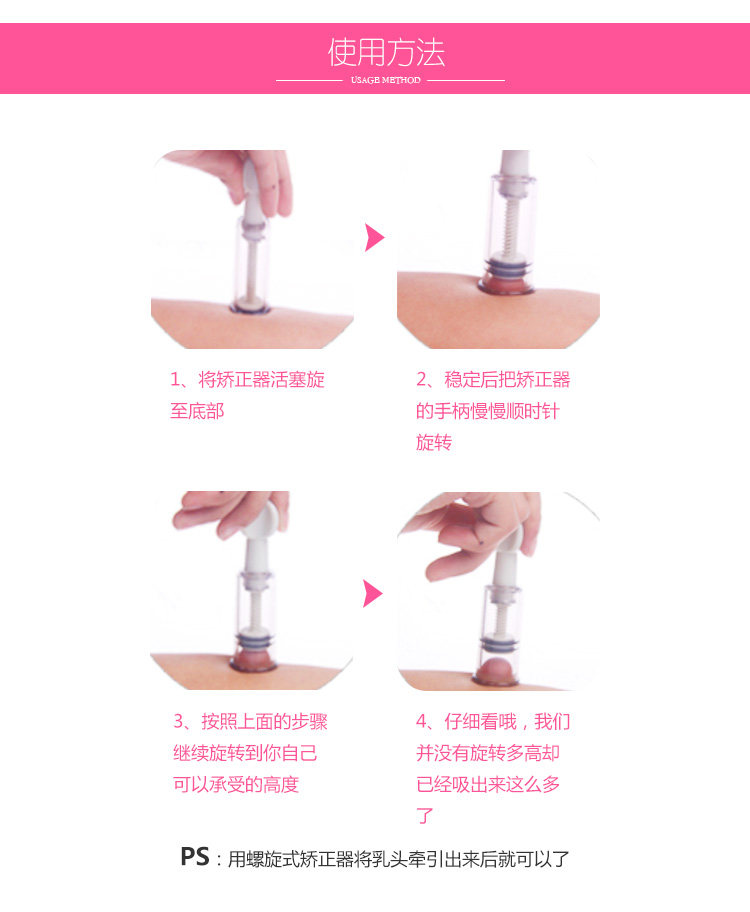 使用方法
USAGE METHOD

1、将矫正器活塞旋至底部

2、稳定后把矫正器的手柄慢慢顺时针旋转

3、按照上面的步骤继续旋转到你自己可以承受的高度

4、仔细看哦，我们并没有旋转多高却已经吸出来这么多了

PS：用螺旋式矫正器将乳头牵引出来后就可以了