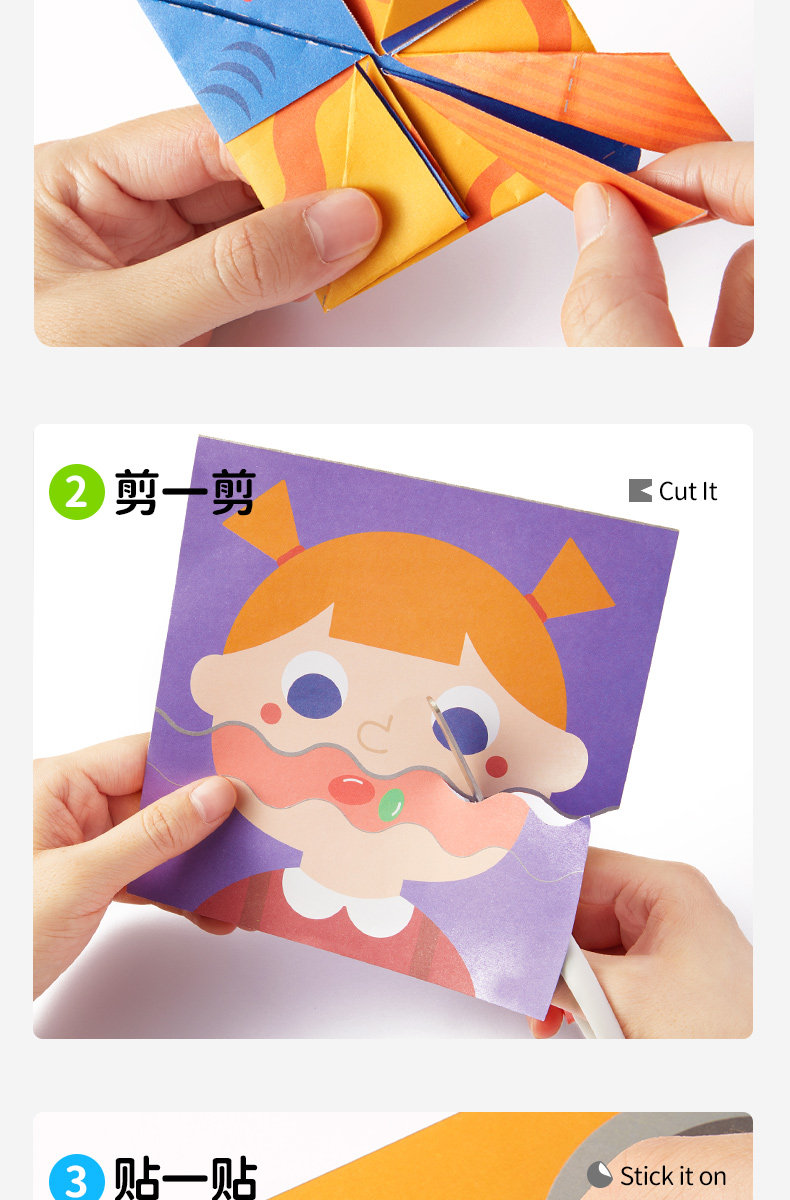 2 剪一剪

Cut It

3 贴一贴

Stick it on