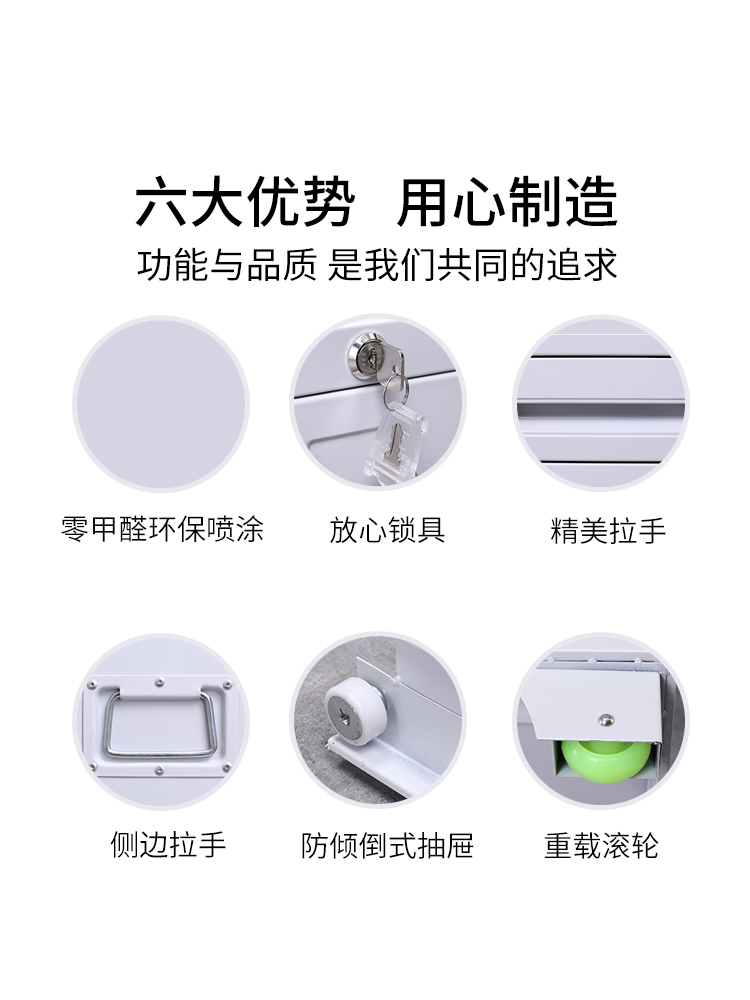 六大优势 用心制造

功能与品质 是我们共同的追求

零甲醛环保喷涂

放心锁具

精美拉手

侧边拉手

防倾倒式抽屉

重载滚轮