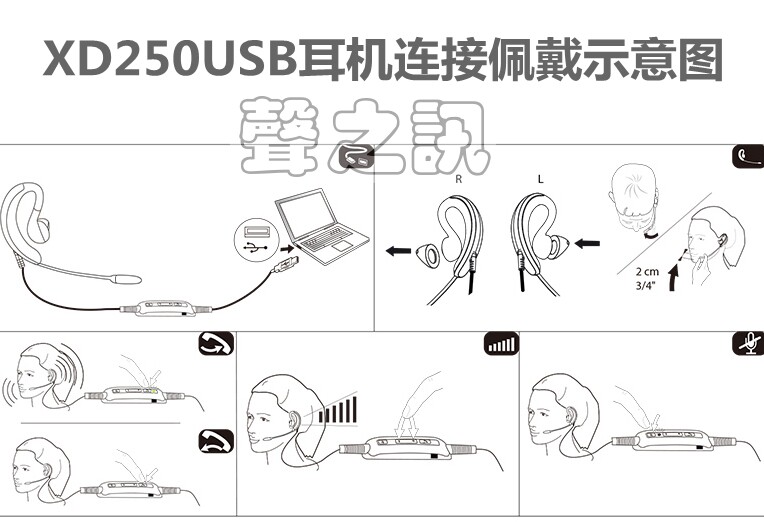 XD250USB耳机连接佩戴示意图

聲之訊

R

L

2 cm
3/4"