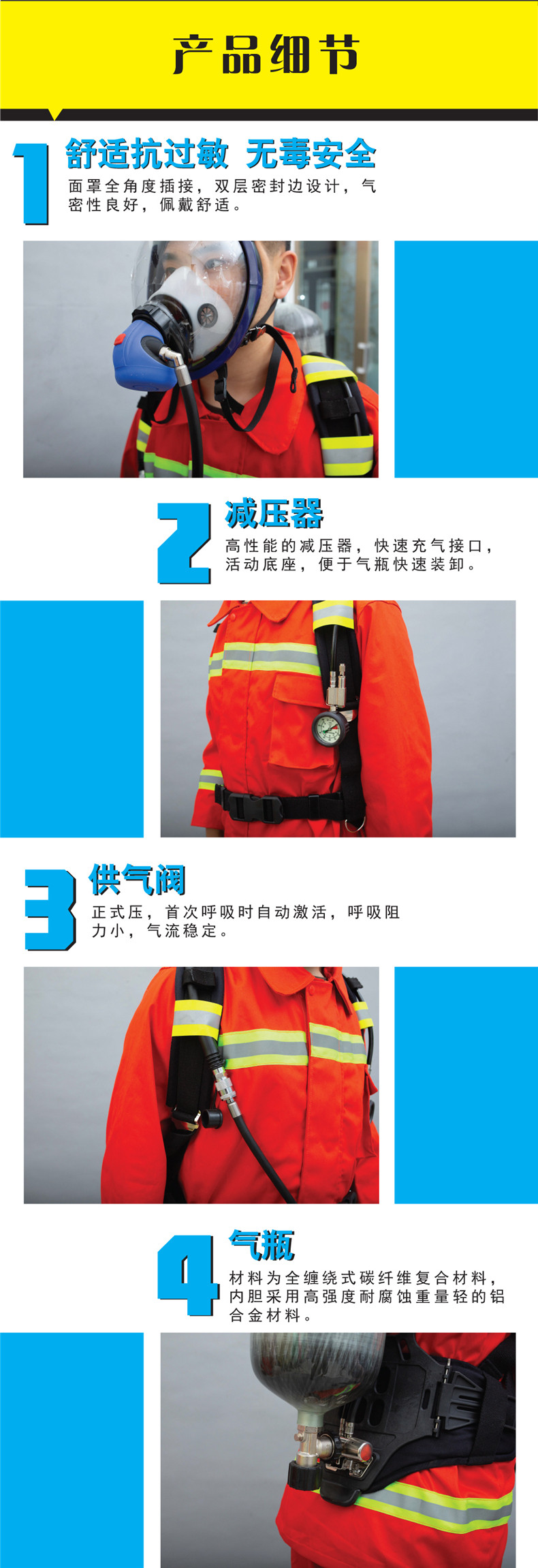 产品细节

1
舒适抗过敏 无毒安全
面罩全角度插接，双层密封边设计，气密性良好，佩戴舒适。

2
减压器
高性能的减压器，快速充气接口，活动底座，便于气瓶快速装卸。

3
供气阀
正式压，首次呼吸时自动激活，呼吸阻力小，气流稳定。

4
气瓶
材料为全缠绕式碳纤维复合材料，内胆采用高强度耐腐蚀重量轻的铝合金材料。