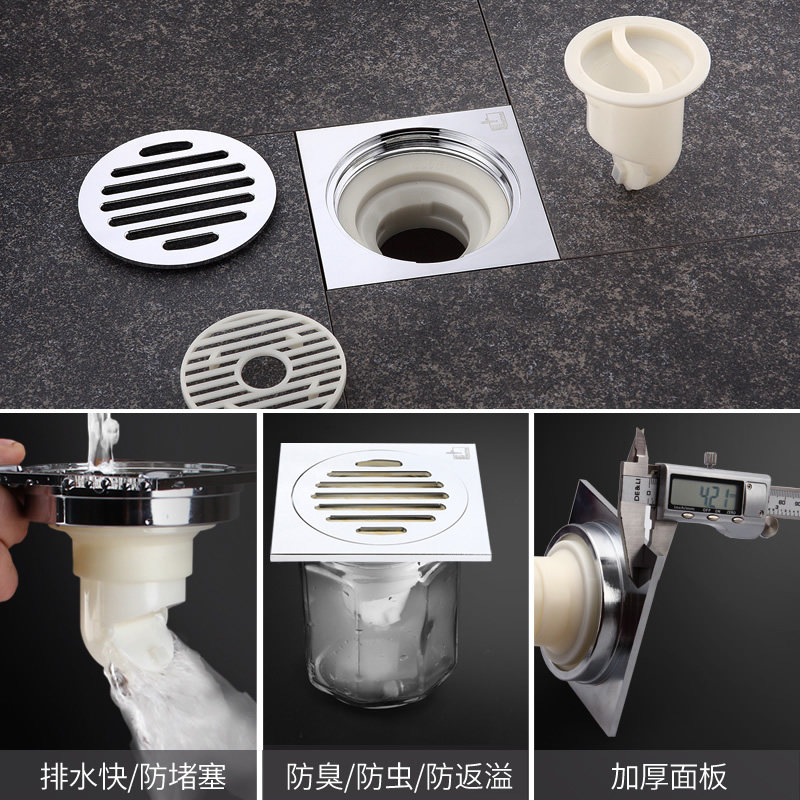 DELI
4.21
排水快/防堵塞

防臭/防虫/防返溢

加厚面板