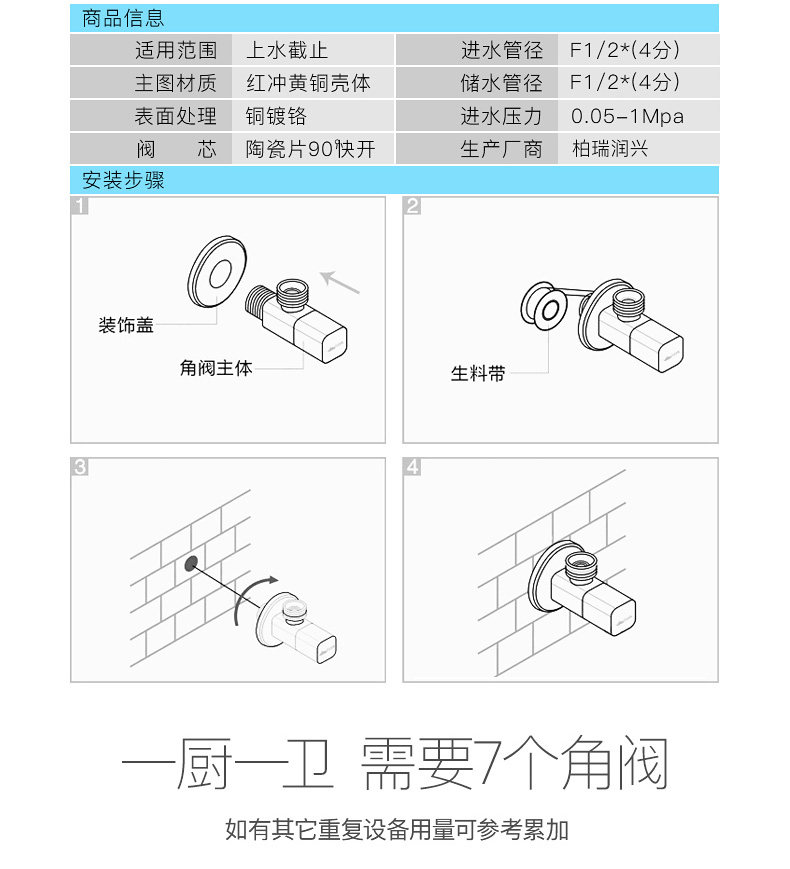 商品信息

| 适用范围 | 上水截止 | 进水管径 | F1/2*(4分) |
|---|---|---|---|
| 主图材质 | 红冲黄铜壳体 | 储水管径 | F1/2*(4分) |
| 表面处理 | 铜镀铬 | 进水压力 | 0.05-1Mpa |
| 阀　　芯 | 陶瓷片90°快开 | 生产厂商 | 柏瑞润兴 |

安装步骤

1
装饰盖
角阀主体

2
生料带

3

4

一厨一卫 需要7个角阀

如有其它重复设备用量可参考累加