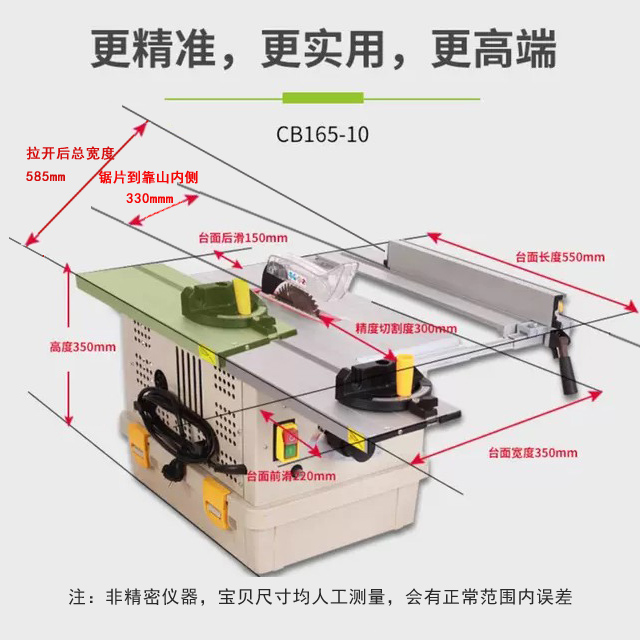 更精准，更实用，更高端

CB165-10

拉开后总宽度
585mm

锯片到靠山内侧
330mmm

台面后滑150mm

台面长度550mm

精度切割度300mm

高度350mm

台面宽度350mm

台面前滑220mm

注：非精密仪器，宝贝尺寸均人工测量，会有正常范围内误差