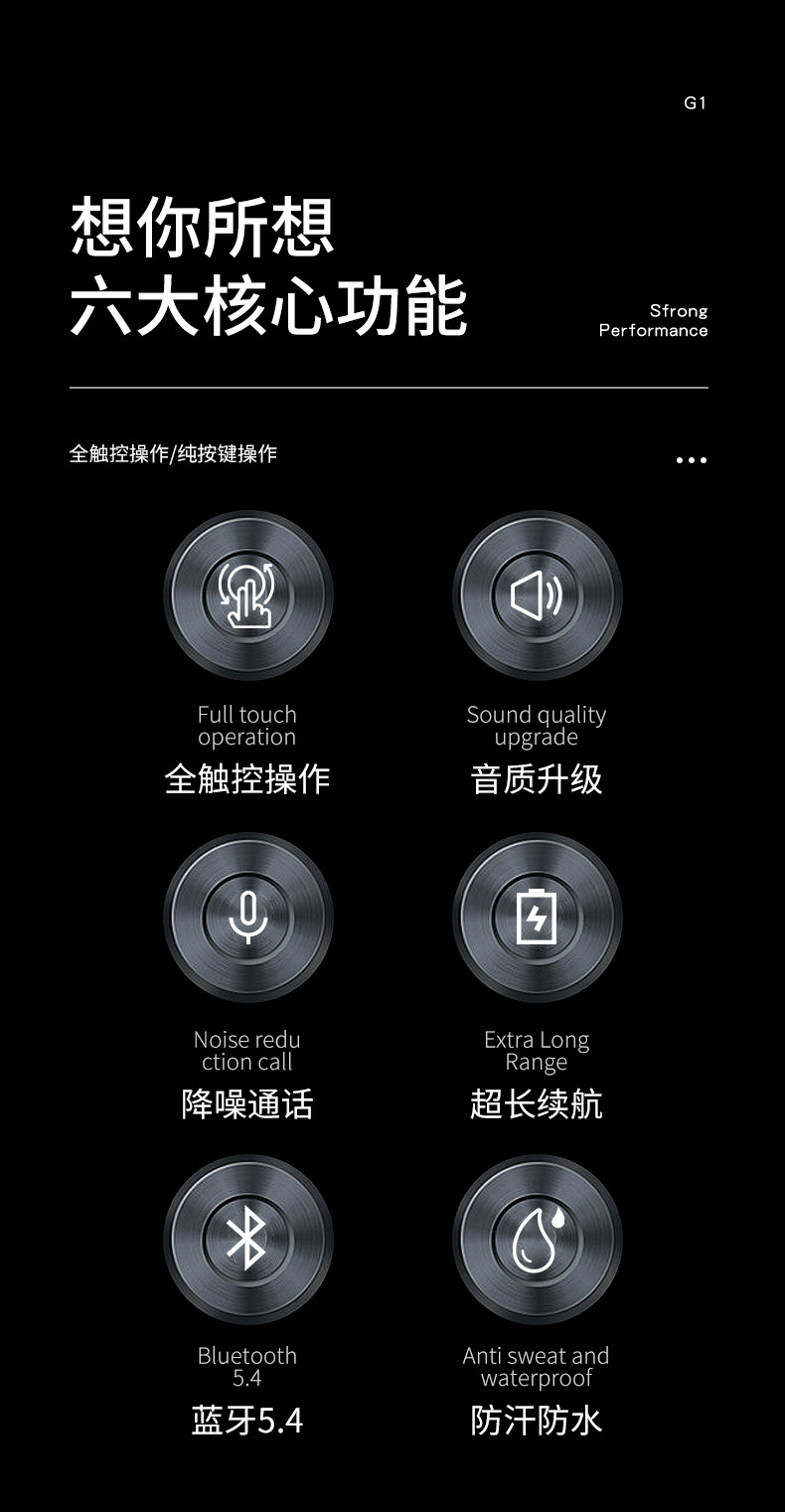 G1

想你所想
六大核心功能

Sfrong
Performance

全触控操作/纯按键操作

Full touch
operation
全触控操作

Sound quality
upgrade
音质升级

Noise redu
ction call
降噪通话

Extra Long
Range
超长续航

Bluetooth
5.4
蓝牙5.4

Anti sweat and
waterproof
防汗防水