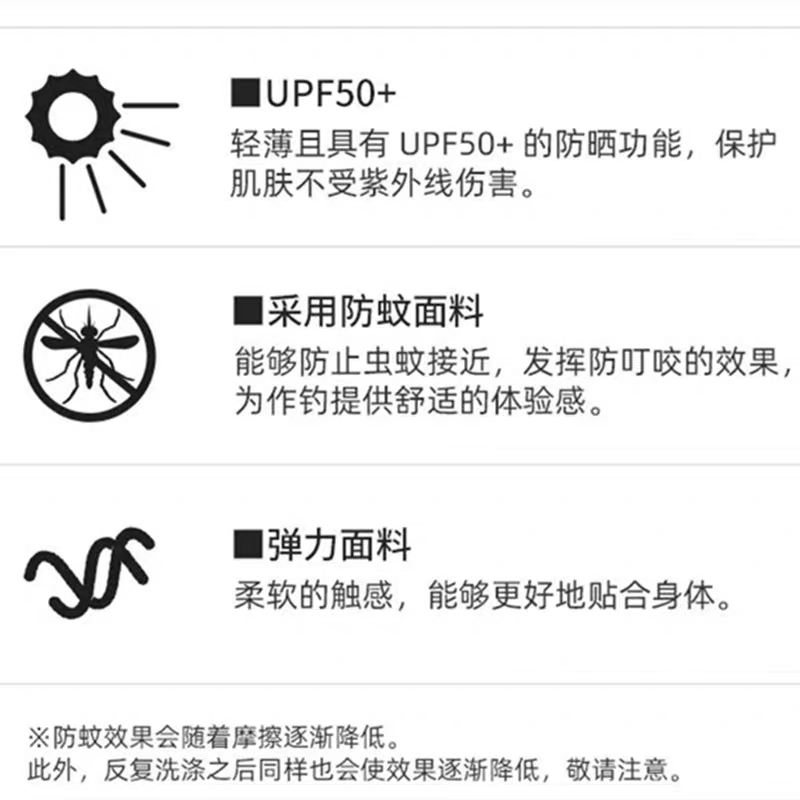 ■UPF50+
轻薄且具有UPF50+的防晒功能，保护肌肤不受紫外线伤害。

■采用防蚊面料
能够防止虫蚊接近，发挥防叮咬的效果，为作钓提供舒适的体验感。

■弹力面料
柔软的触感，能够更好地贴合身体。

※防蚊效果会随着摩擦逐渐降低。
此外，反复洗涤之后同样也会使效果逐渐降低，敬请注意。