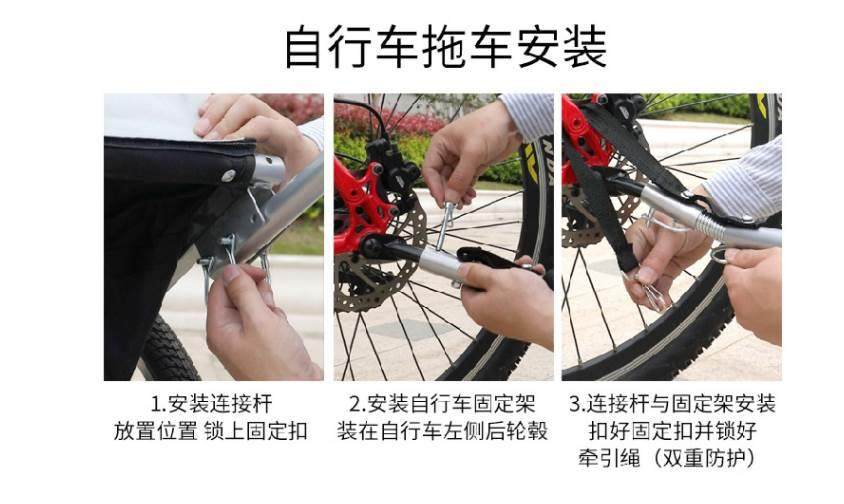 自行车拖车安装

1.安装连接杆
放置位置 锁上固定扣

2.安装自行车固定架
装在自行车左侧后轮毂

3.连接杆与固定架安装
扣好固定扣并锁好
牵引绳（双重防护）