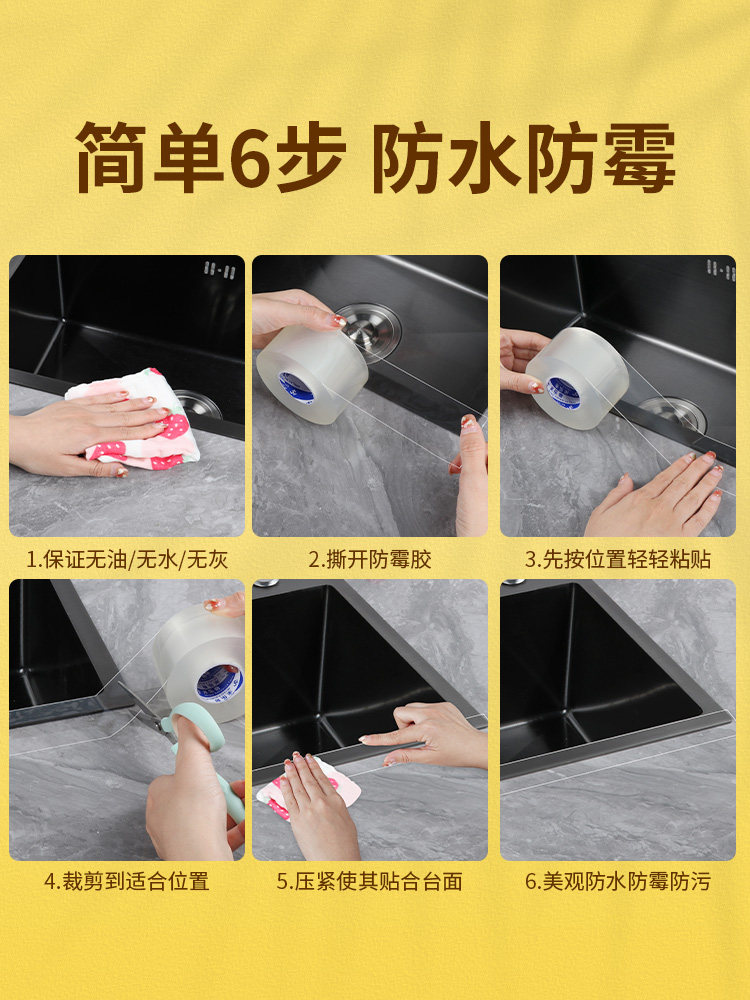 简单6步 防水防霉

1.保证无油/无水/无灰

2.撕开防霉胶

3.先按位置轻轻粘贴

4.裁剪到适合位置

5.压紧使其贴合台面

6.美观防水防霉防污