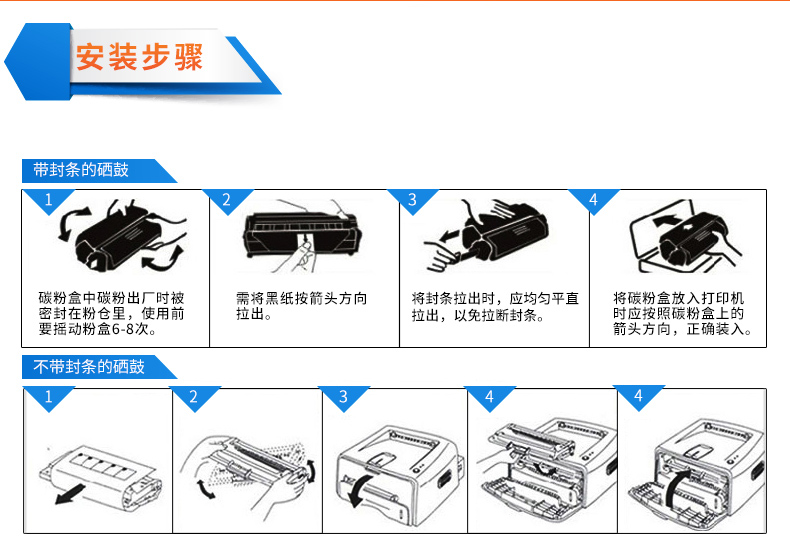 安装步骤

带封条的硒鼓

1

碳粉盒中碳粉出厂时被密封在粉仓里，使用前要摇动粉盒6-8次。

2

需将黑纸按箭头方向拉出。

3

将封条拉出时，应均匀平直拉出，以免拉断封条。

4

将碳粉盒放入打印机时应按照碳粉盒上的箭头方向，正确装入。

不带封条的硒鼓

1

2

3

4

4