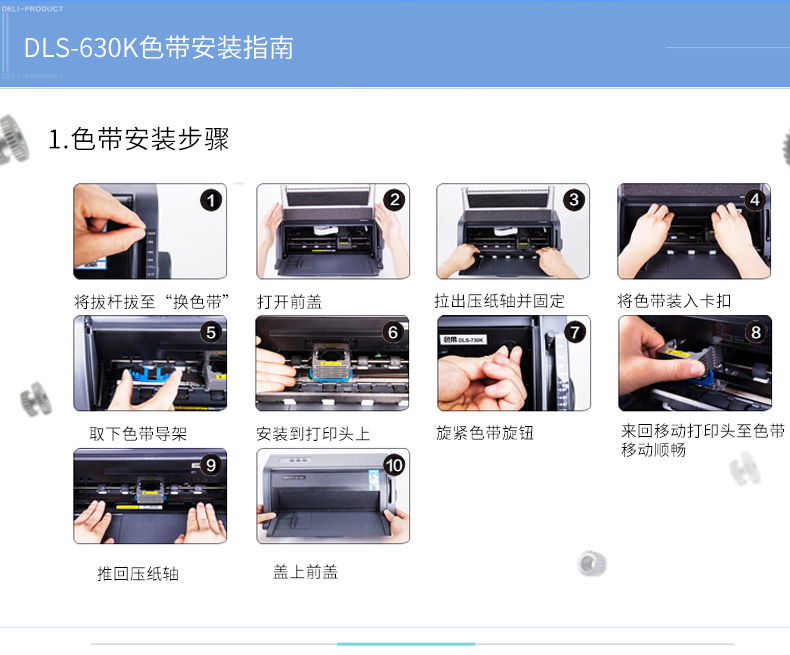 DELI-PRODUCT
DLS-630K色带安装指南
DELI-PRODUCT

1.色带安装步骤

1
将拔杆拔至“换色带”

2
打开前盖

3
拉出压纸轴并固定

4
将色带装入卡扣

5
取下色带导架

6
安装到打印头上

7
得力 DLS-730K
旋紧色带旋钮

8
来回移动打印头至色带移动顺畅

9
推回压纸轴

10
盖上前盖