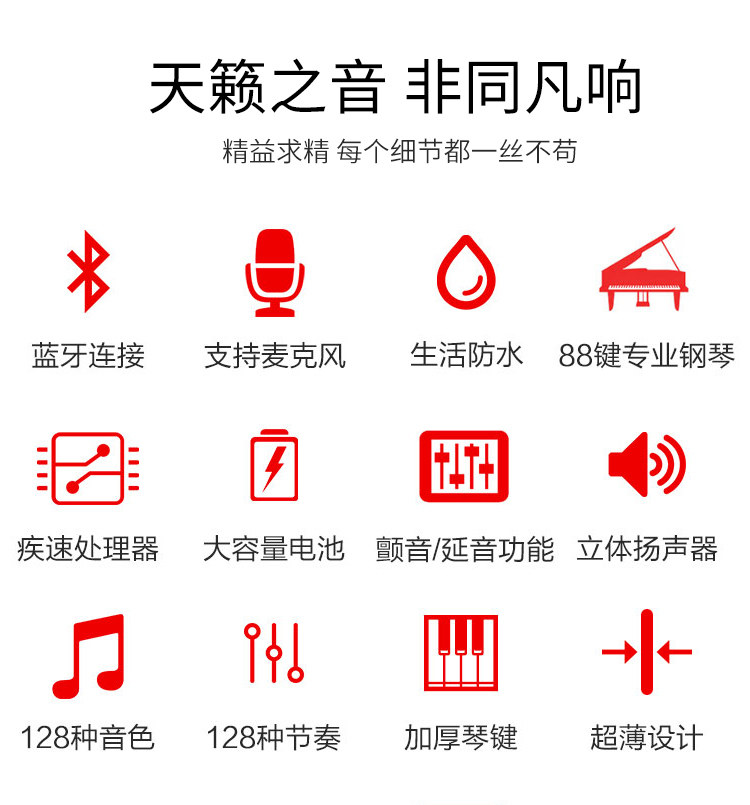 天籁之音 非同凡响

精益求精 每个细节都一丝不苟

蓝牙连接

支持麦克风

生活防水

88键专业钢琴

疾速处理器

大容量电池

颤音/延音功能

立体扬声器

128种音色

128种节奏

加厚琴键

超薄设计