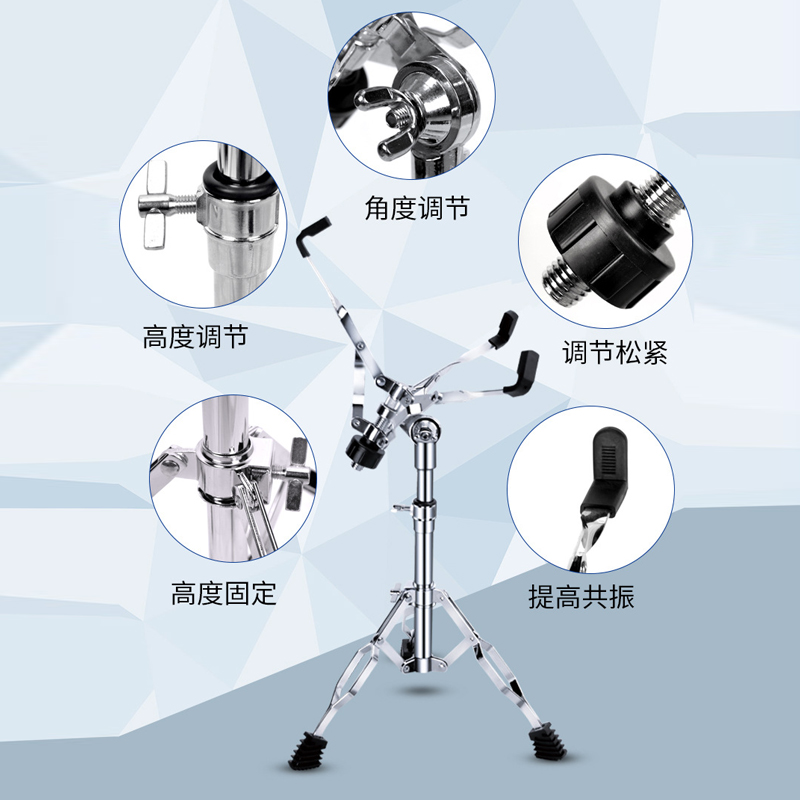 角度调节

高度调节

调节松紧

高度固定

提高共振