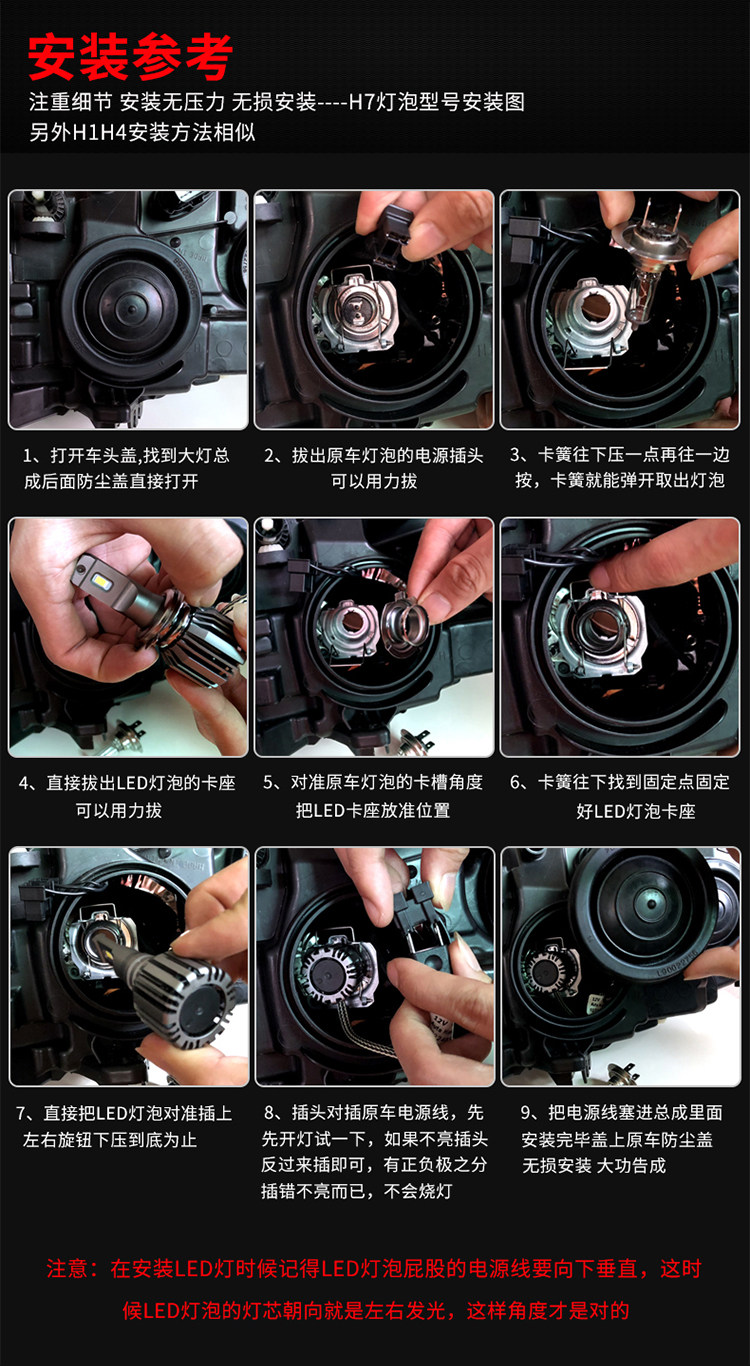 安装参考

注重细节 安装无压力 无损安装----H7灯泡型号安装图
另外H1H4安装方法相似

1、打开车头盖,找到大灯总成后面防尘盖直接打开

2、拔出原车灯泡的电源插头可以用力拔

3、卡簧往下压一点再往一边按，卡簧就能弹开取出灯泡

4、直接拔出LED灯泡的卡座可以用力拔

5、对准原车灯泡的卡槽角度把LED卡座放准位置

6、卡簧往下找到固定点固定好LED灯泡卡座

7、直接把LED灯泡对准插上左右旋钮下压到底为止

8、插头对插原车电源线，先先开灯试一下，如果不亮插头反过来插即可，有正负极之分插错不亮而已，不会烧灯

9、把电源线塞进总成里面安装完毕盖上原车防尘盖无损安装 大功告成

注意：在安装LED灯时候记得LED灯泡屁股的电源线要向下垂直，这时候LED灯泡的灯芯朝向就是左右发光，这样角度才是对的