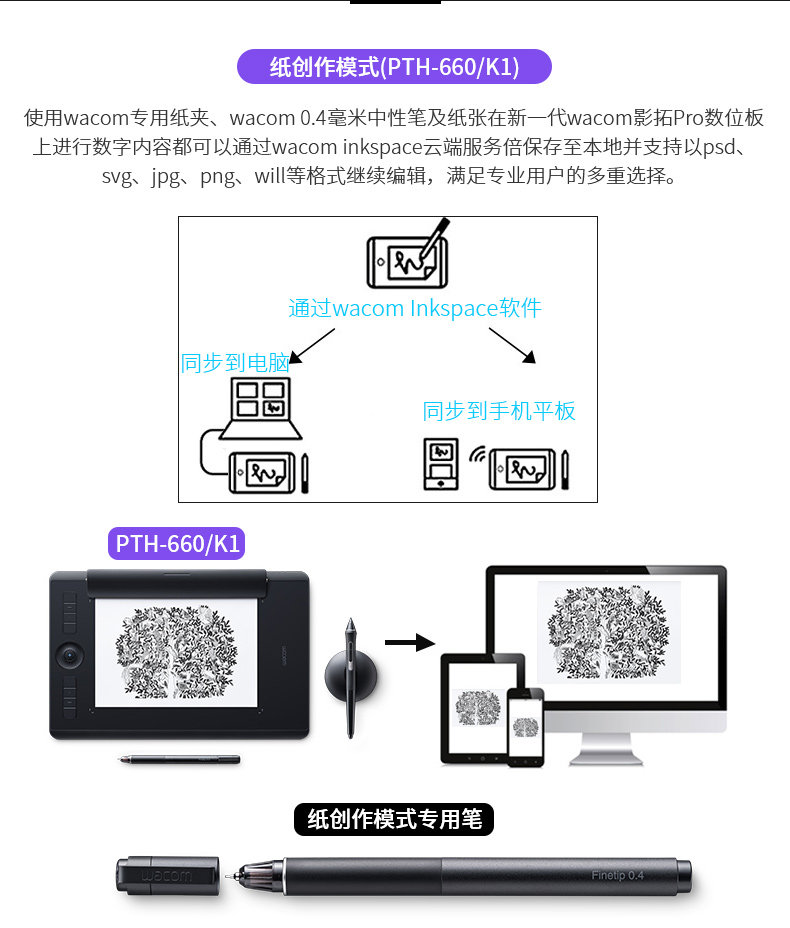 纸创作模式(PTH-660/K1)

使用wacom专用纸夹、wacom 0.4毫米中性笔及纸张在新一代wacom影拓Pro数位板上进行数字内容都可以通过wacom inkspace云端服务倍保存至本地并支持以psd、svg、jpg、png、will等格式继续编辑，满足专业用户的多重选择。

通过wacom Inkspace软件

同步到电脑

同步到手机平板

PTH-660/K1

wacom

纸创作模式专用笔

wacom

Finetip 0.4